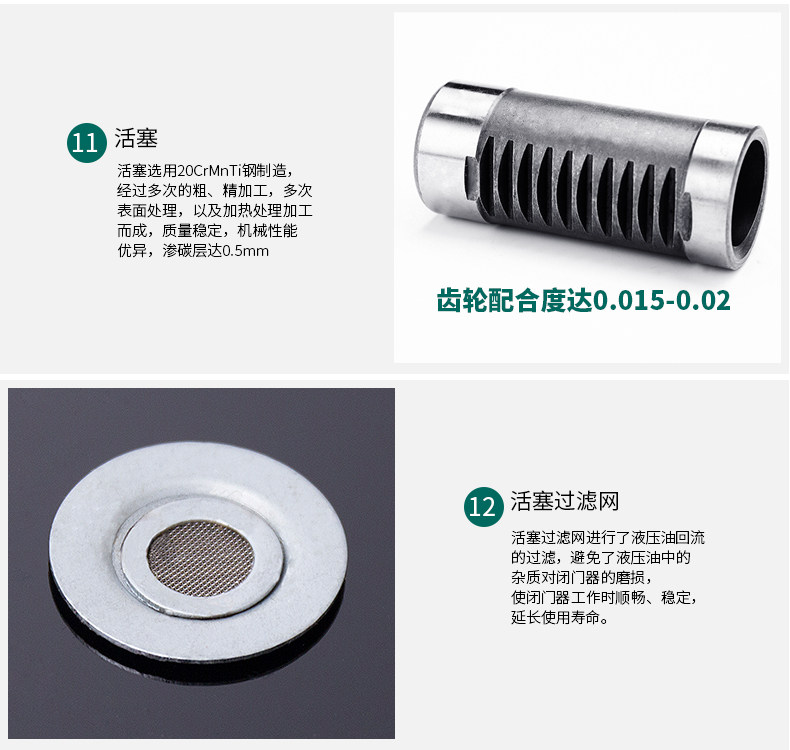 11 活塞

活塞选用20CrMnTi钢制造，经过多次的粗、精加工，多次表面处理，以及加热处理加工而成，质量稳定，机械性能优异，渗碳层达0.5mm

齿轮配合度达0.015-0.02

12 活塞过滤网

活塞过滤网进行了液压油回流的过滤，避免了液压油中的杂质对闭门器的磨损，使闭门器工作时顺畅、稳定，延长使用寿命。