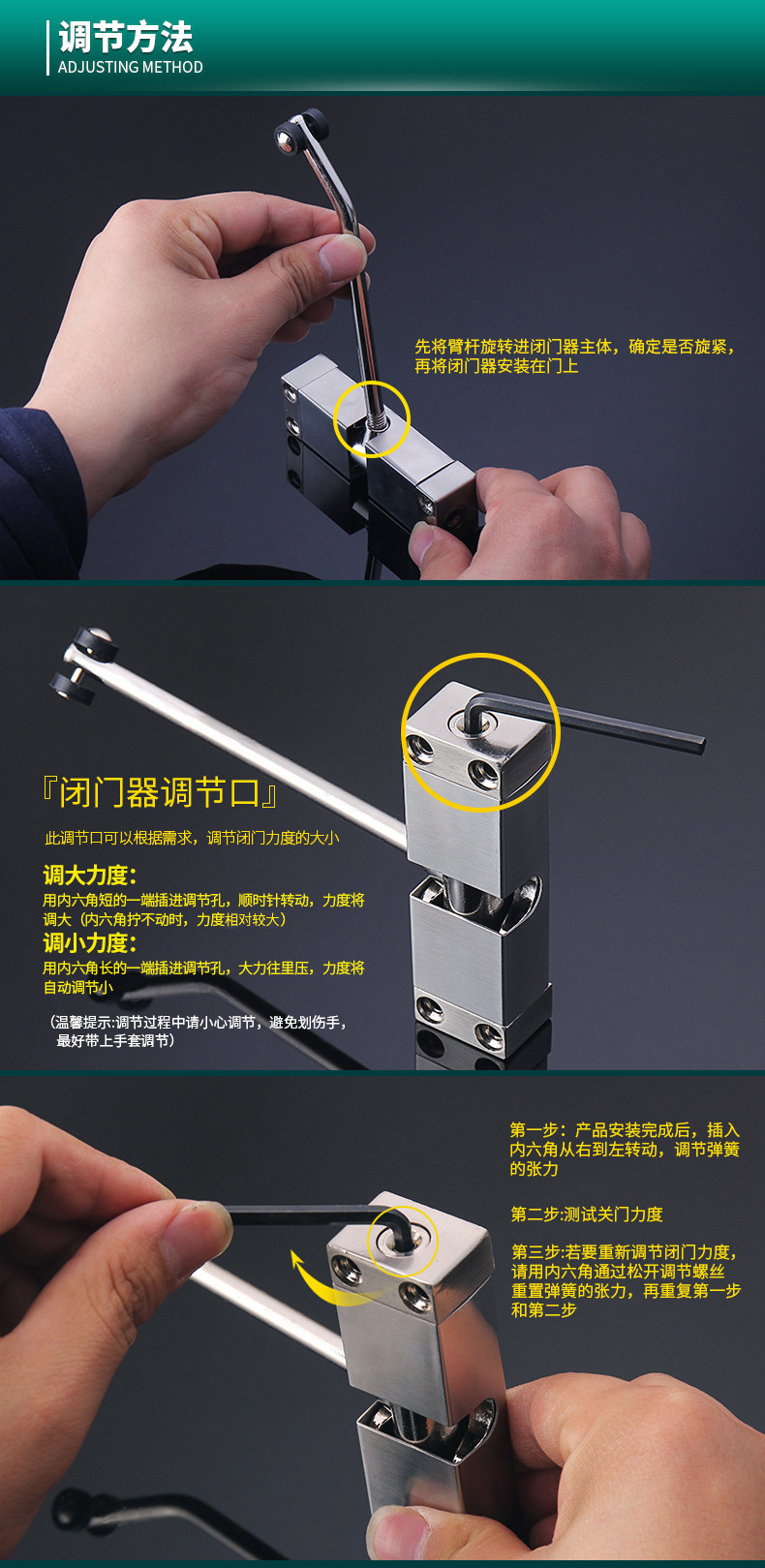 调节方法
ADJUSTING METHOD

先将臂杆旋转进闭门器主体，确定是否旋紧，再将闭门器安装在门上

『闭门器调节口』

此调节口可以根据需求，调节闭门力度的大小

调大力度：
用内六角短的一端插进调节孔，顺时针转动，力度将调大（内六角拧不动时，力度相对较大）

调小力度：
用内六角长的一端插进调节孔，大力往里压，力度将自动调节小

（温馨提示:调节过程中请小心调节，避免划伤手，最好带上手套调节）

第一步：产品安装完成后，插入内六角从右到左转动，调节弹簧的张力

第二步:测试关门力度

第三步:若要重新调节闭门力度，请用内六角通过松开调节螺丝重置弹簧的张力，再重复第一步和第二步