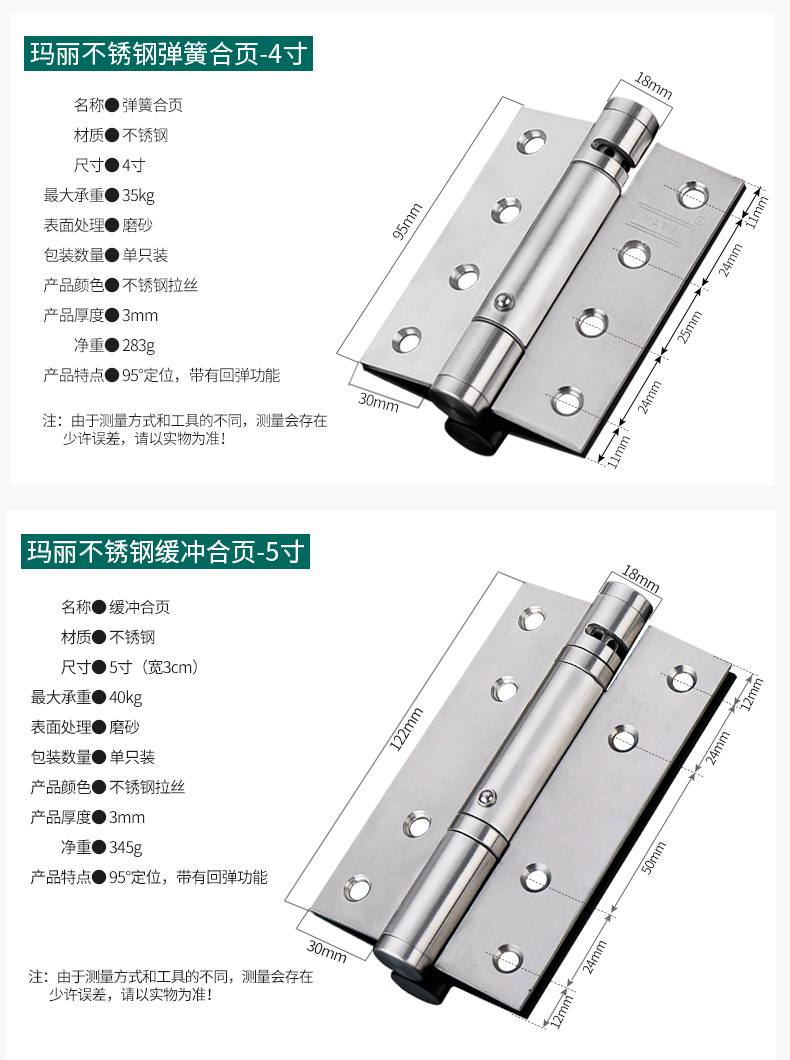 玛丽不锈钢弹簧合页-4寸

名称● 弹簧合页
材质● 不锈钢
尺寸● 4寸
最大承重● 35kg
表面处理● 磨砂
包装数量● 单只装
产品颜色● 不锈钢拉丝
产品厚度● 3mm
净重● 283g
产品特点● 95°定位，带有回弹功能

注：由于测量方式和工具的不同，测量会存在少许误差，请以实物为准！

18mm
95mm
30mm
11mm
24mm
25mm
24mm
11mm

玛丽不锈钢缓冲合页-5寸

名称● 缓冲合页
材质● 不锈钢
尺寸● 5寸（宽3cm）
最大承重● 40kg
表面处理● 磨砂
包装数量● 单只装
产品颜色● 不锈钢拉丝
产品厚度● 3mm
净重● 345g
产品特点● 95°定位，带有回弹功能

注：由于测量方式和工具的不同，测量会存在少许误差，请以实物为准！

18mm
122mm
30mm
12mm
24mm
50mm
24mm
12mm