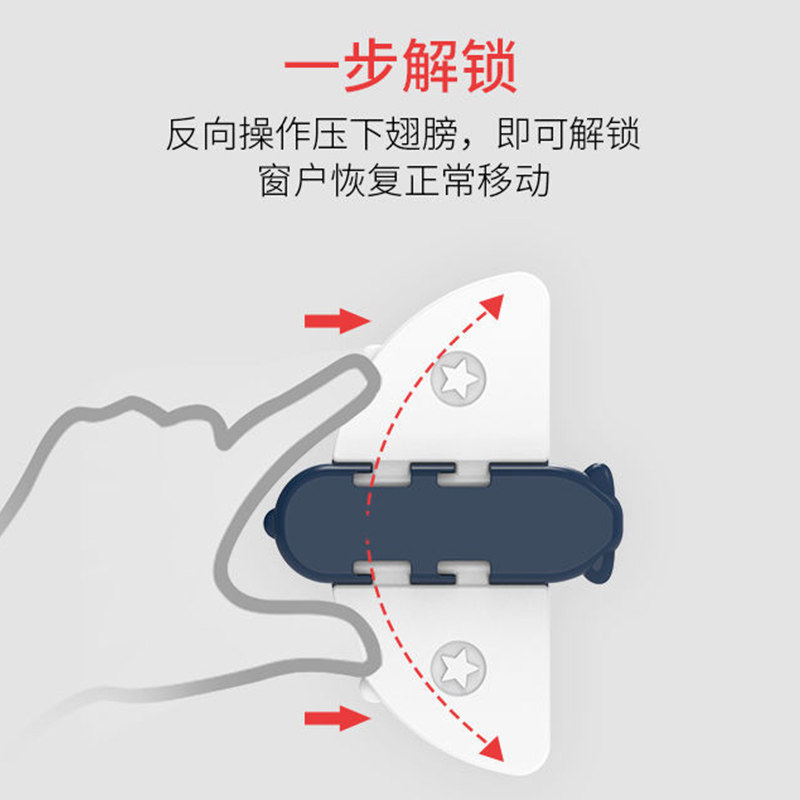 一步解锁

反向操作压下翅膀，即可解锁
窗户恢复正常移动