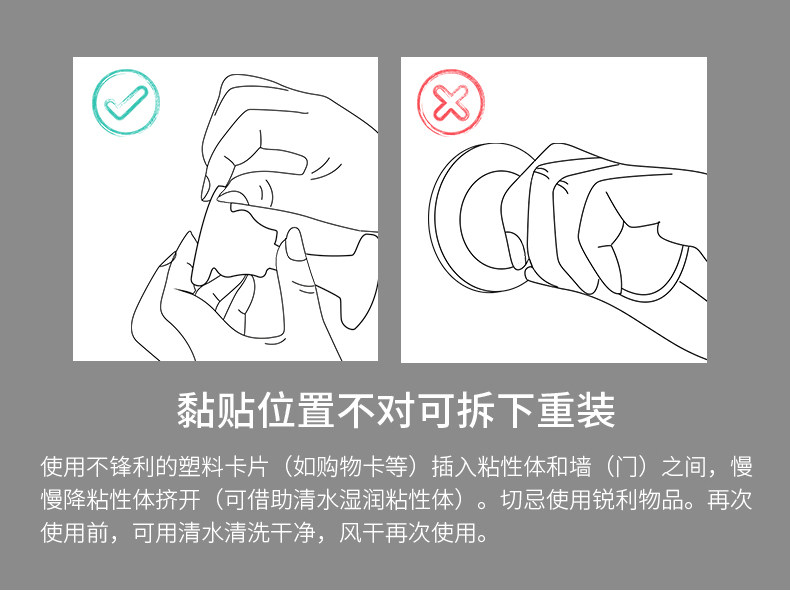 黏贴位置不对可拆下重装

使用不锋利的塑料卡片（如购物卡等）插入粘性体和墙（门）之间，慢慢降粘性体挤开（可借助清水湿润粘性体）。切忌使用锐利物品。再次使用前，可用清水清洗干净，风干再次使用。