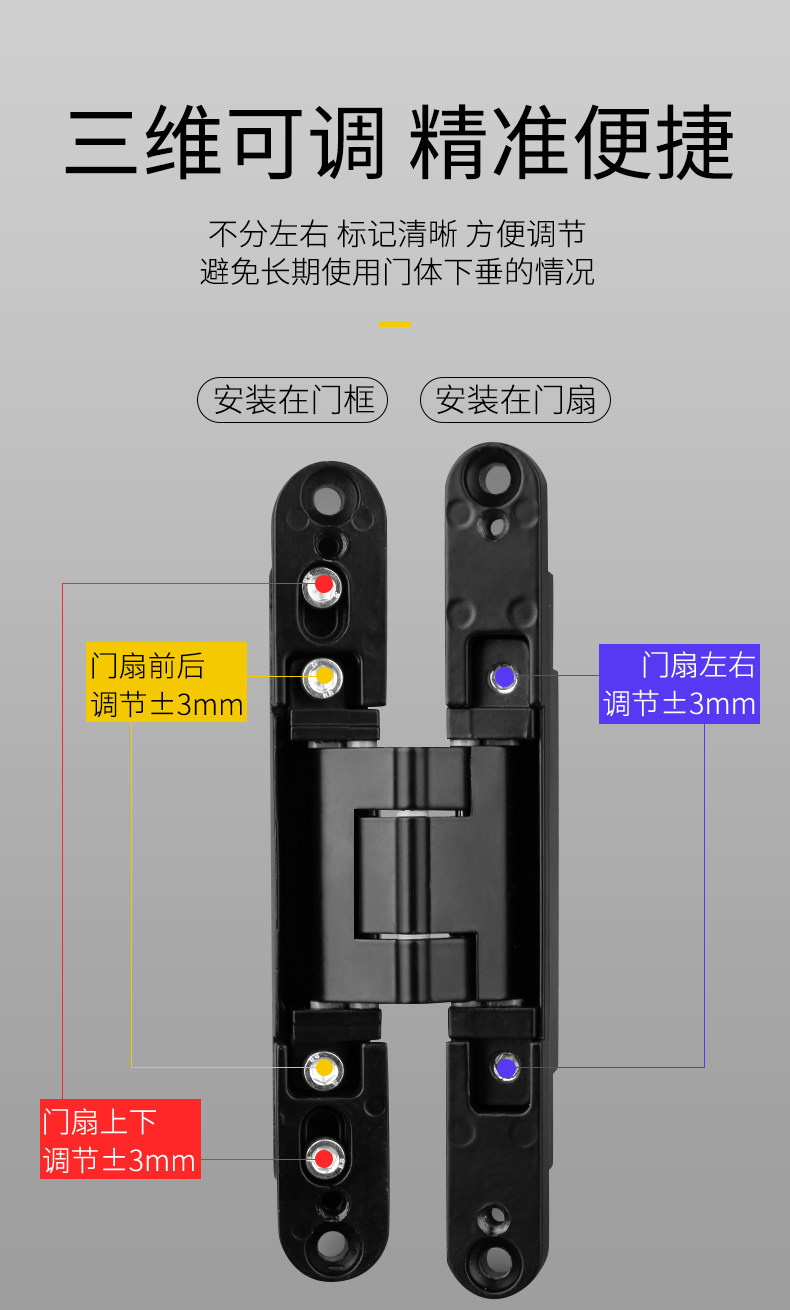 三维可调 精准便捷

不分左右 标记清晰 方便调节
避免长期使用门体下垂的情况

安装在门框 安装在门扇

门扇前后
调节±3mm

门扇左右
调节±3mm

门扇上下
调节±3mm