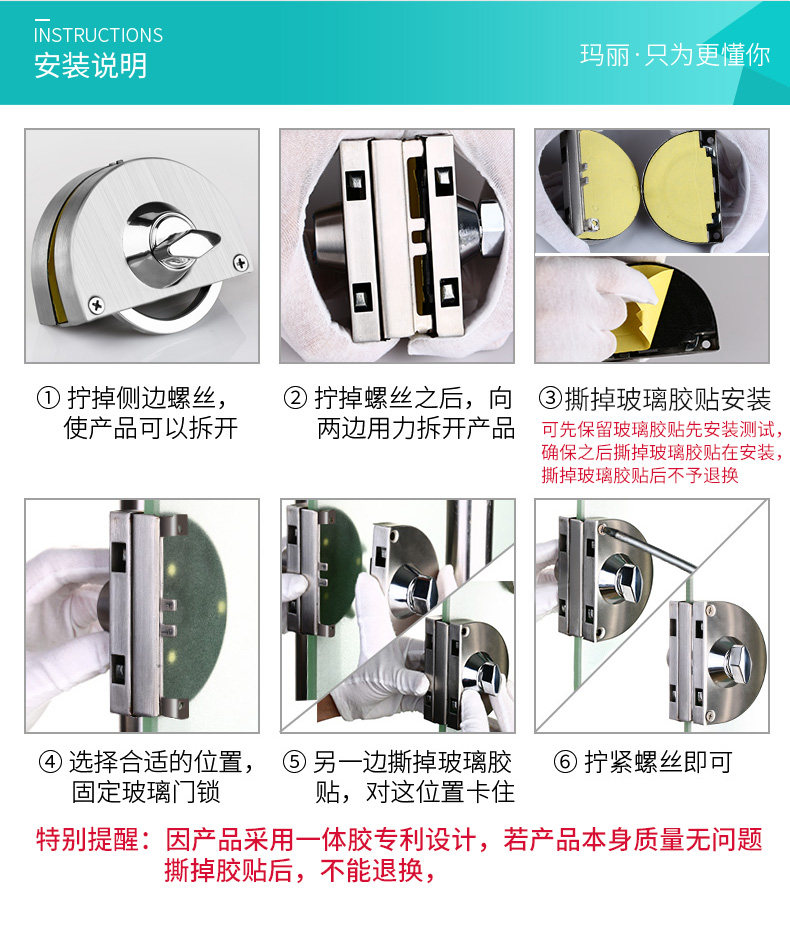 INSTRUCTIONS
安装说明

玛丽·只为更懂你

① 拧掉侧边螺丝，使产品可以拆开

② 拧掉螺丝之后，向两边用力拆开产品

③撕掉玻璃胶贴安装
可先保留玻璃胶贴先安装测试，确保之后撕掉玻璃胶贴在安装，撕掉玻璃胶贴后不予退换

④ 选择合适的位置，固定玻璃门锁

⑤ 另一边撕掉玻璃胶贴，对这位置卡住

⑥ 拧紧螺丝即可

特别提醒：因产品采用一体胶专利设计，若产品本身质量无问题撕掉胶贴后，不能退换，