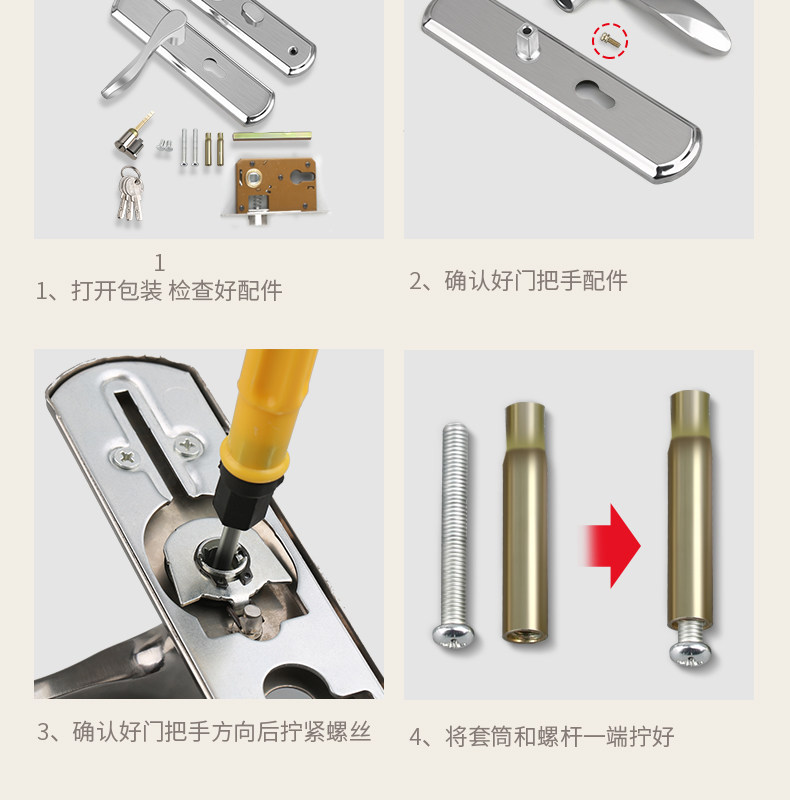 1
1、打开包装 检查好配件

2、确认好门把手配件

3、确认好门把手方向后拧紧螺丝

4、将套筒和螺杆一端拧好