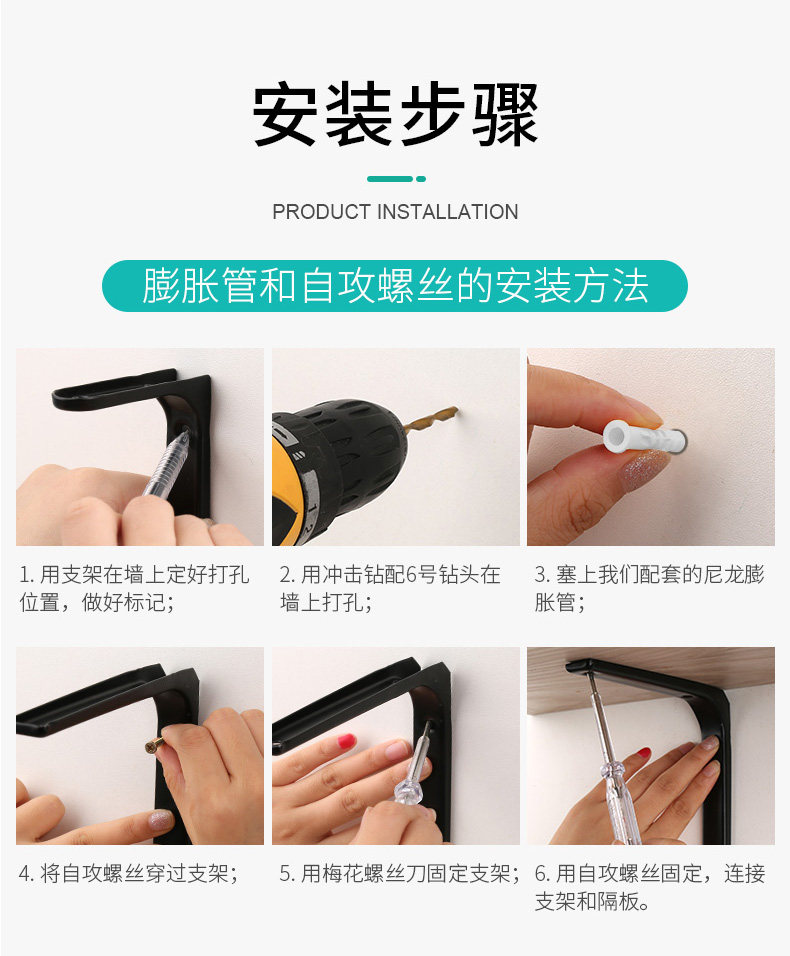 安装步骤

PRODUCT INSTALLATION

膨胀管和自攻螺丝的安装方法

1. 用支架在墙上定好打孔位置，做好标记；

2. 用冲击钻配6号钻头在墙上打孔；

3. 塞上我们配套的尼龙膨胀管；

4. 将自攻螺丝穿过支架；

5. 用梅花螺丝刀固定支架；

6. 用自攻螺丝固定，连接支架和隔板。