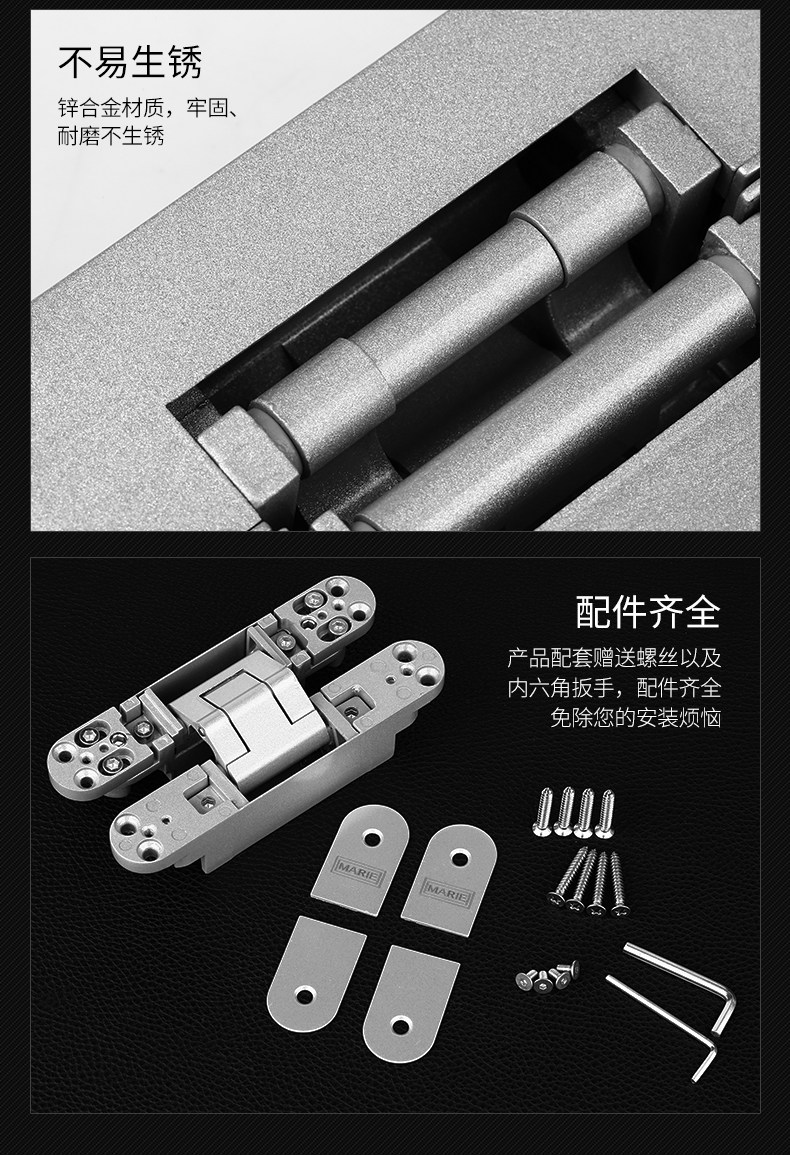 不易生锈

锌合金材质，牢固、耐磨不生锈

配件齐全

产品配套赠送螺丝以及内六角扳手，配件齐全免除您的安装烦恼

MARIE

MARIE