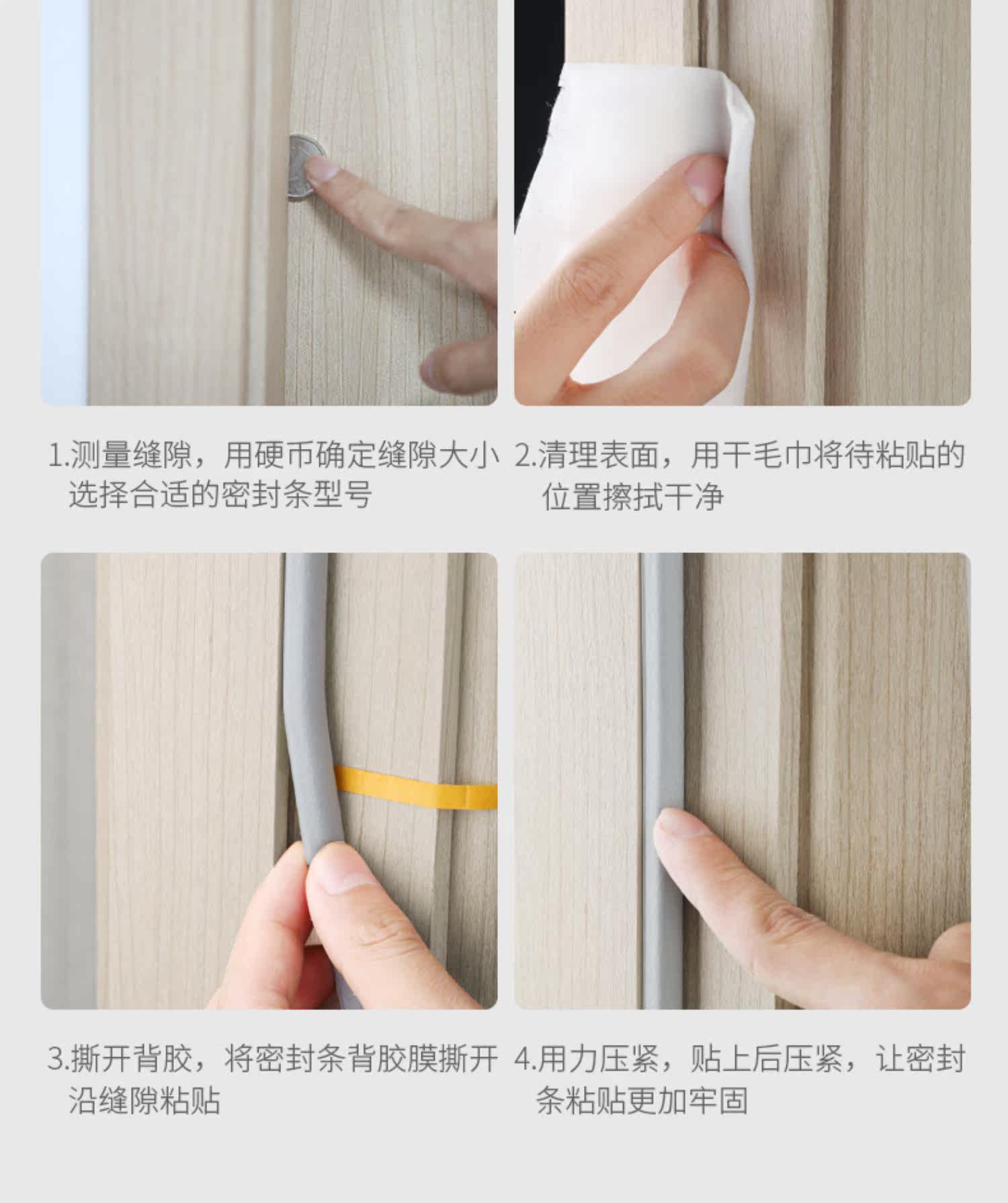 1.测量缝隙，用硬币确定缝隙大小选择合适的密封条型号

2.清理表面，用干毛巾将待粘贴的位置擦拭干净

3.撕开背胶，将密封条背胶膜撕开沿缝隙粘贴

4.用力压紧，贴上后压紧，让密封条粘贴更加牢固