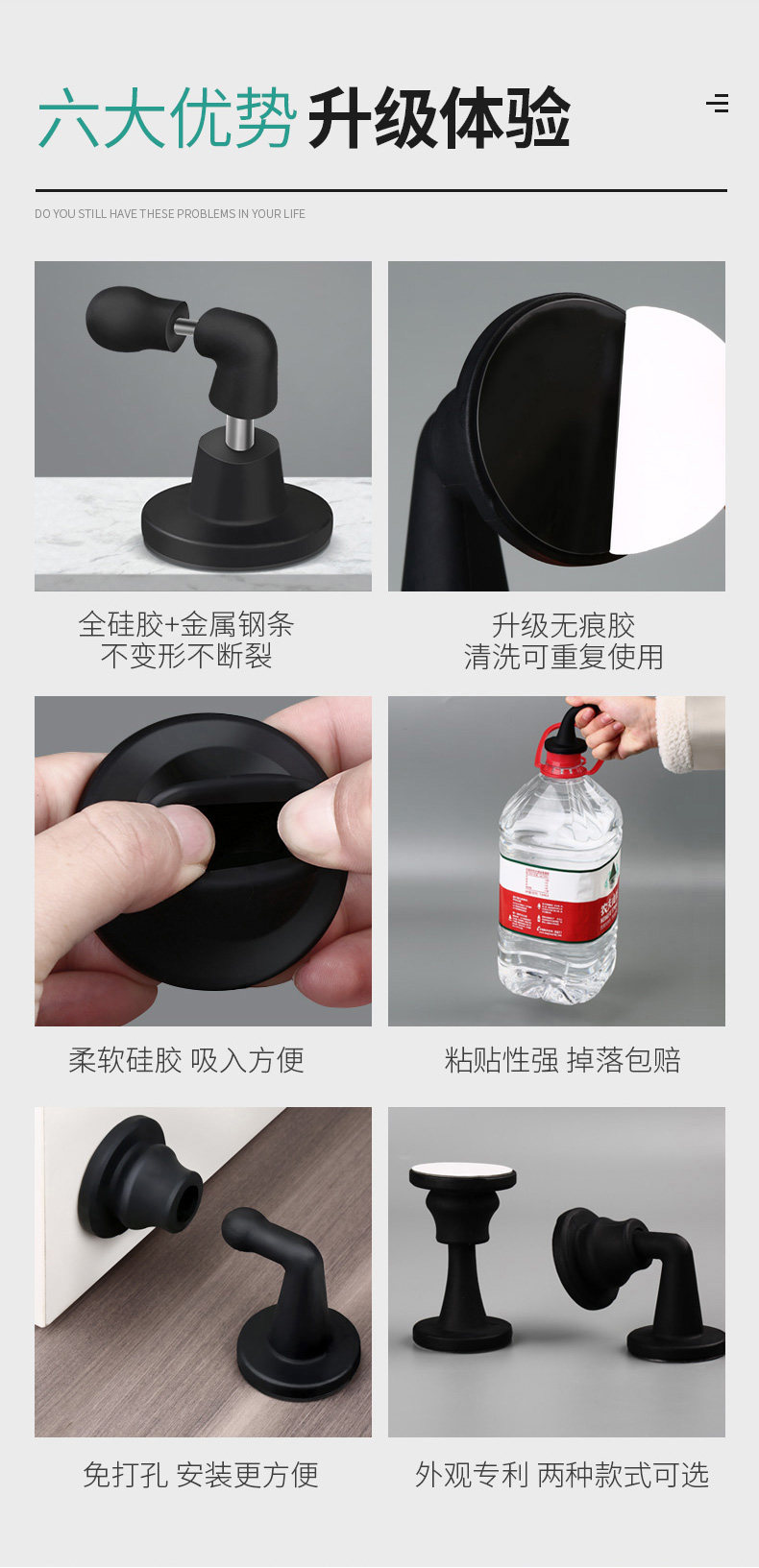 六大优势 升级体验

DO YOU STILL HAVE THESE PROBLEMS IN YOUR LIFE

全硅胶+金属钢条
不变形不断裂

升级无痕胶
清洗可重复使用

柔软硅胶 吸入方便

粘贴性强 掉落包赔

免打孔 安装更方便

外观专利 两种款式可选