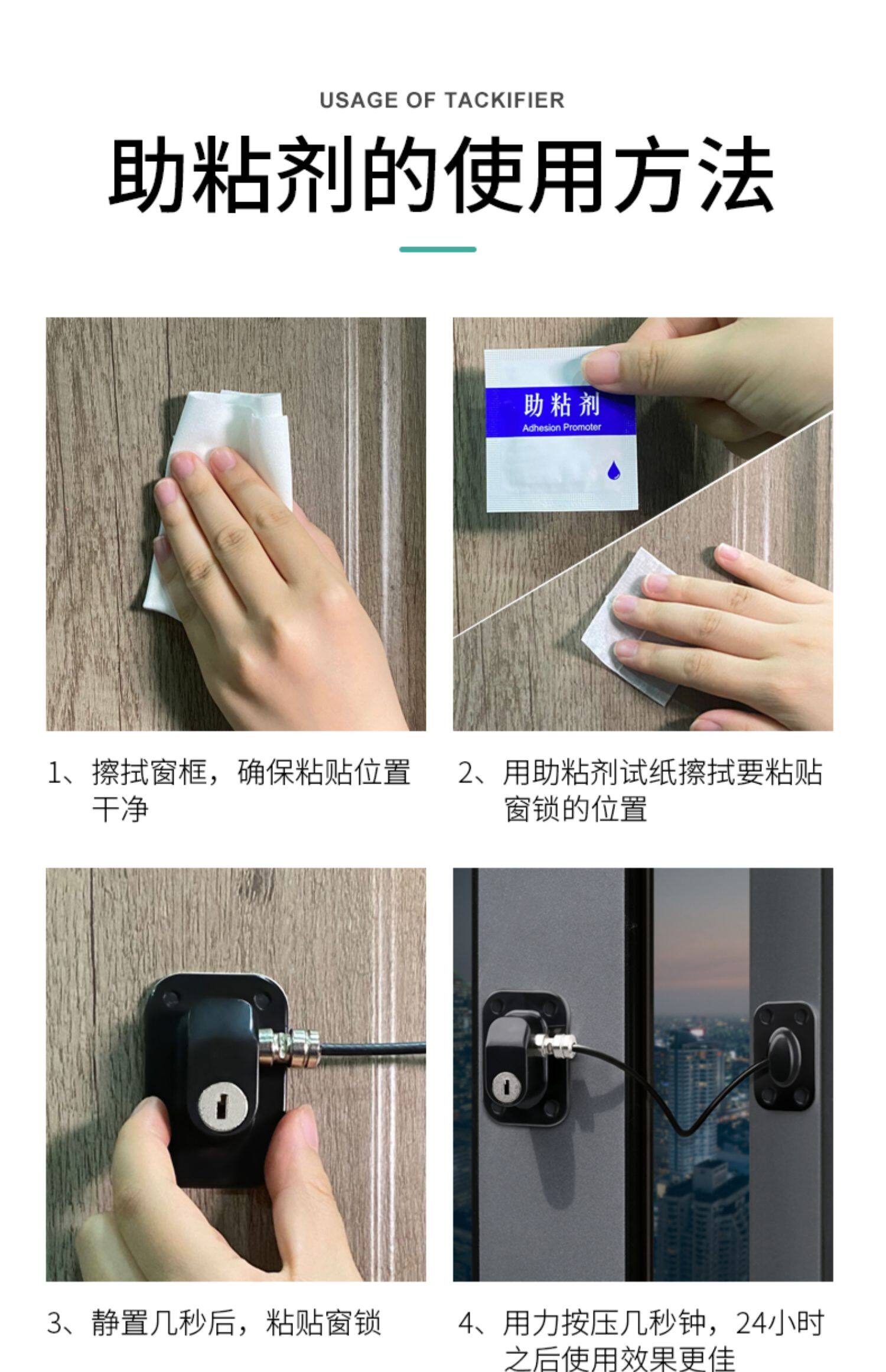 USAGE OF TACKIFIER

助粘剂的使用方法

助粘剂
Adhesion Promoter

1、擦拭窗框，确保粘贴位置干净

2、用助粘剂试纸擦拭要粘贴窗锁的位置

3、静置几秒后，粘贴窗锁

4、用力按压几秒钟，24小时之后使用效果更佳