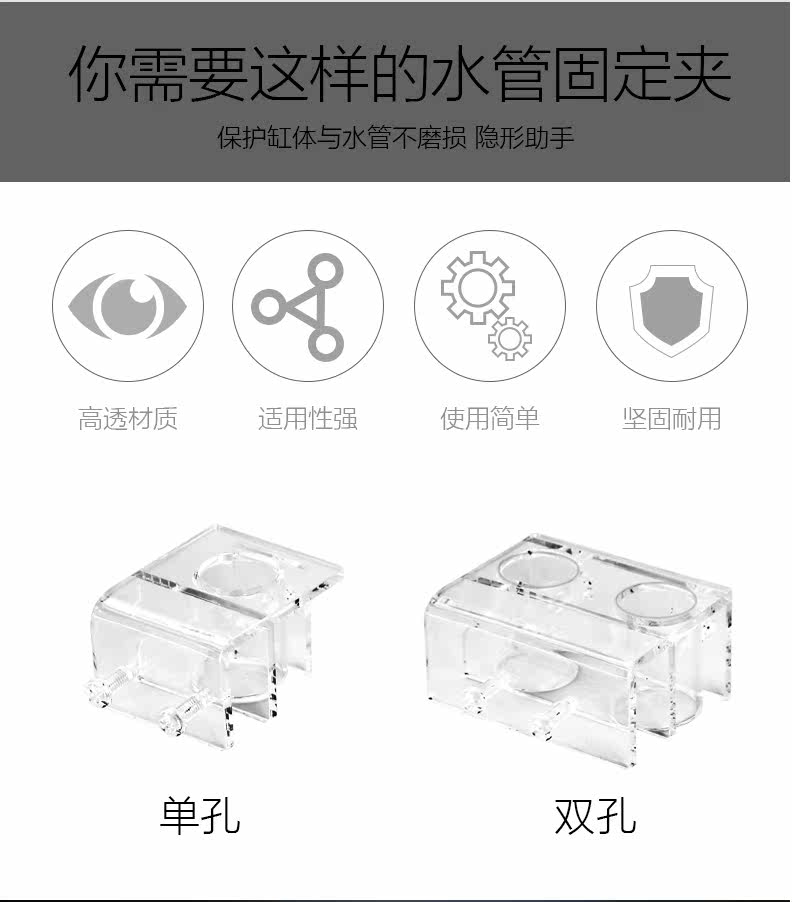 你需要这样的水管固定夹

保护缸体与水管不磨损 隐形助手

高透材质

适用性强

使用简单

坚固耐用

单孔

双孔