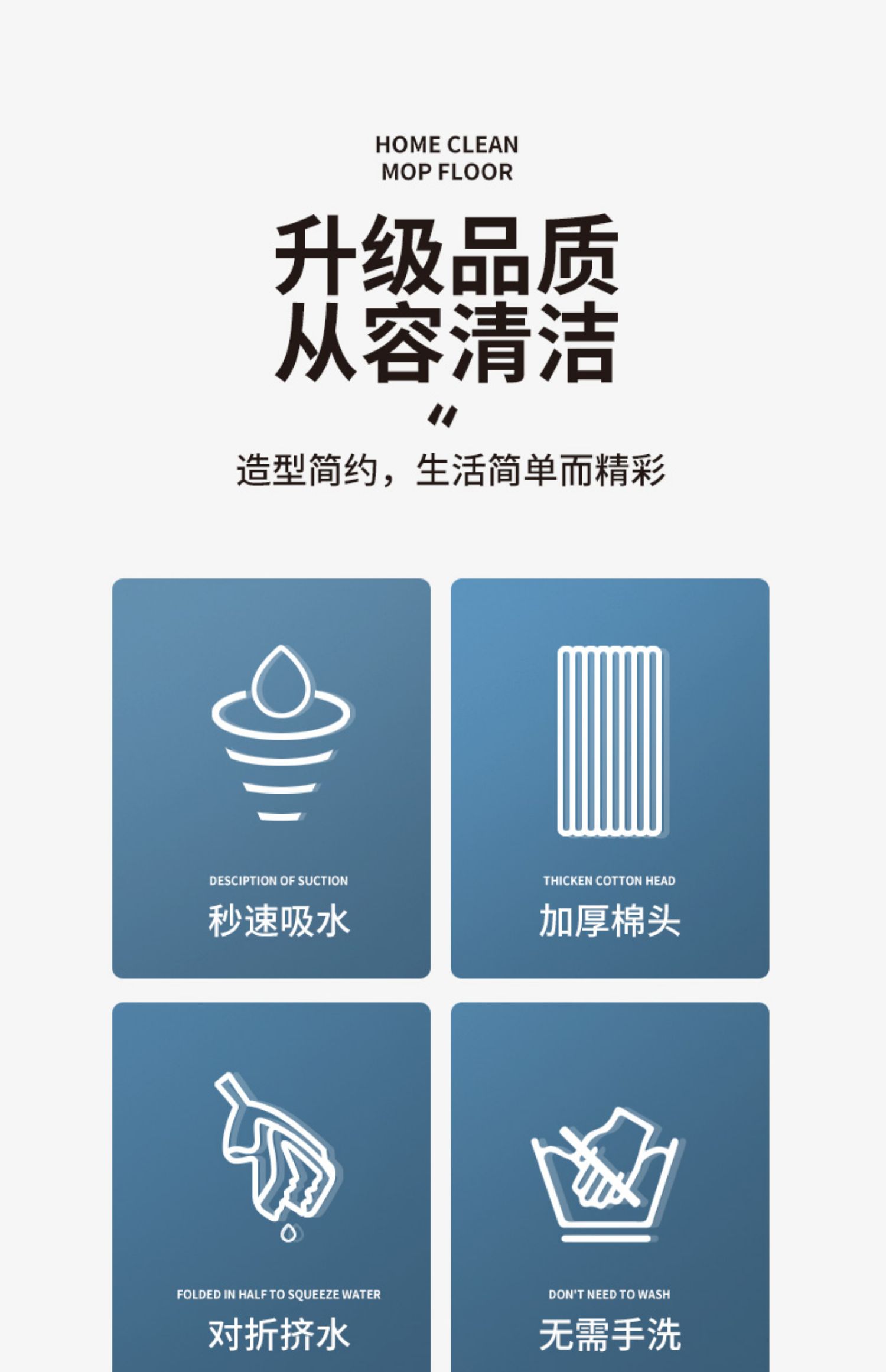 HOME CLEAN
MOP FLOOR

升级品质
从容清洁

“

造型简约，生活简单而精彩

DESCIPTION OF SUCTION
秒速吸水

THICKEN COTTON HEAD
加厚棉头

FOLDED IN HALF TO SQUEEZE WATER
对折挤水

DON'T NEED TO WASH
无需手洗