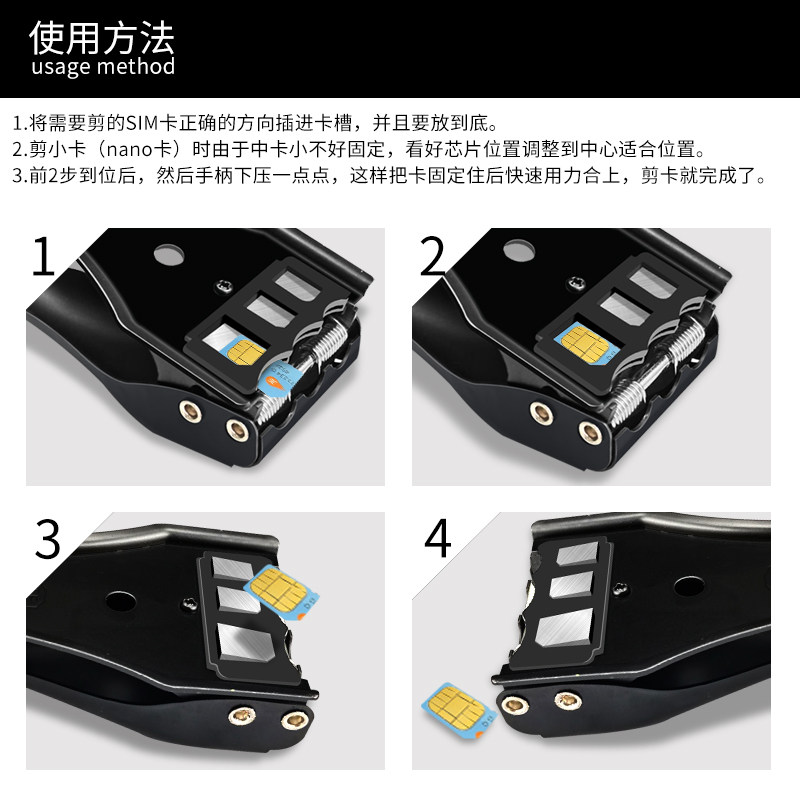 使用方法
usage method

1.将需要剪的SIM卡正确的方向插进卡槽，并且要放到底。
2.剪小卡（nano卡）时由于中卡小不好固定，看好芯片位置调整到中心适合位置。
3.前2步到位后，然后手柄下压一点点，这样把卡固定住后快速用力合上，剪卡就完成了。

1

2

3

4