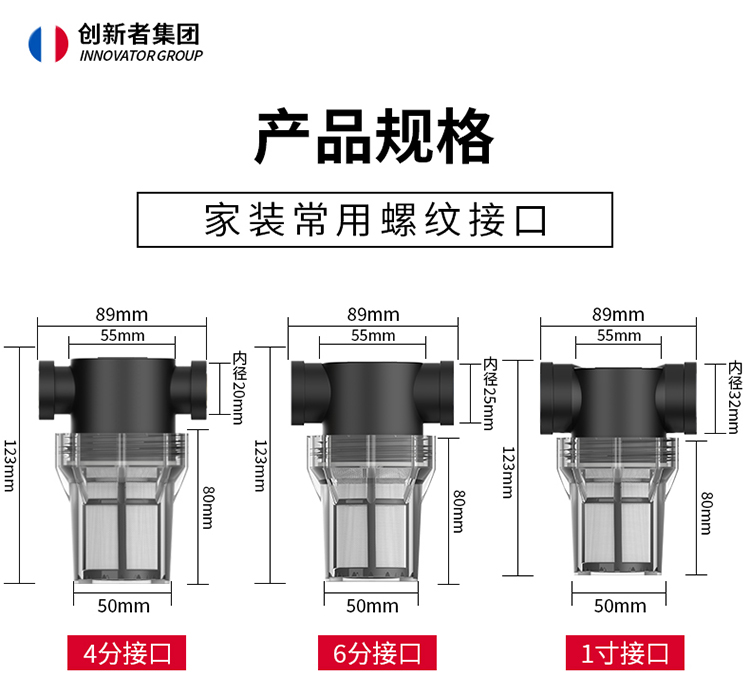 创新者集团
INNOVATOR GROUP

产品规格

家装常用螺纹接口

89mm
55mm
内径20mm
123mm
80mm
50mm
4分接口

89mm
55mm
内径25mm
123mm
80mm
50mm
6分接口

89mm
55mm
内径32mm
123mm
80mm
50mm
1寸接口