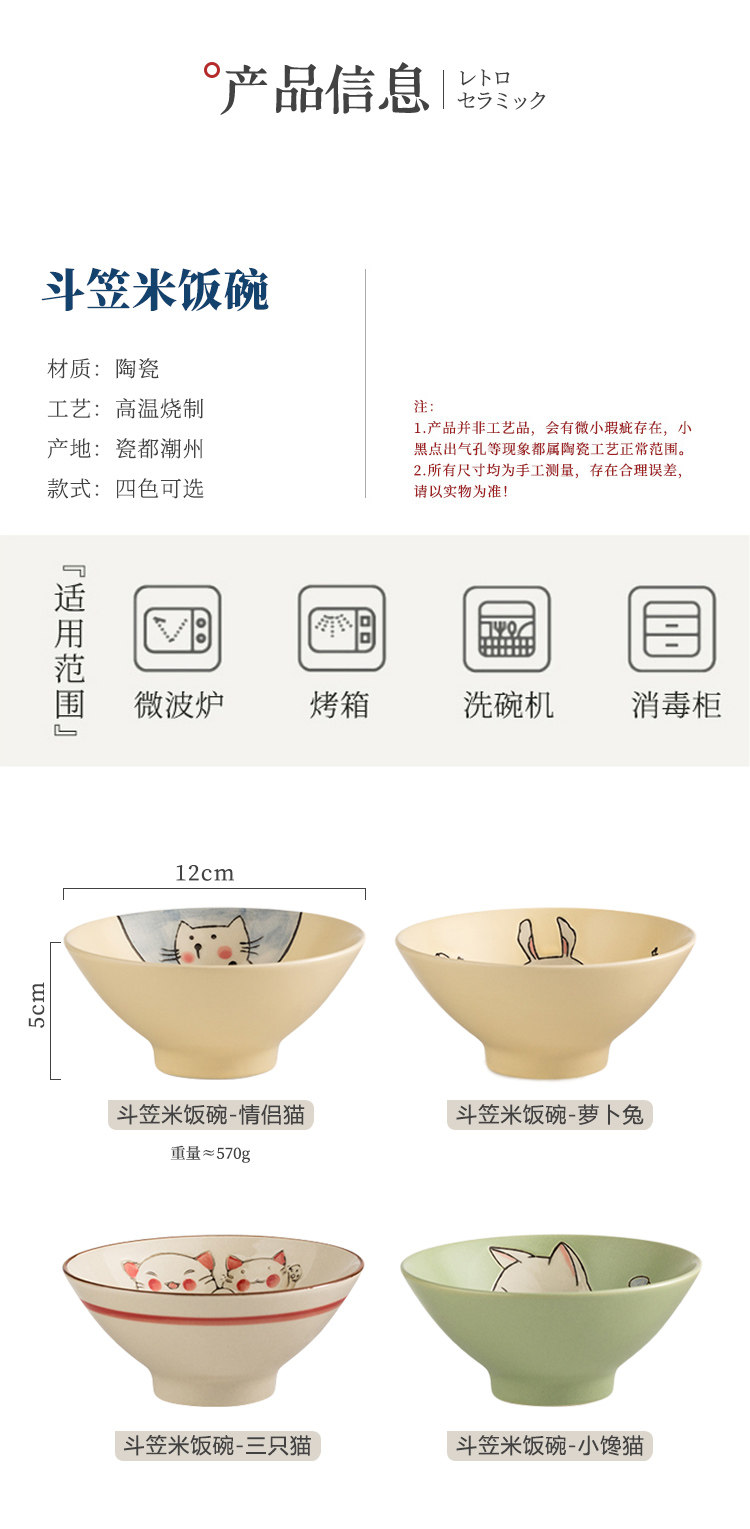 产品信息

レトロ
セラミック

斗笠米饭碗

材质：陶瓷
工艺：高温烧制
产地：瓷都潮州
款式：四色可选

注：
1.产品并非工艺品，会有微小瑕疵存在，小黑点出气孔等现象都属陶瓷工艺正常范围。
2.所有尺寸均为手工测量，存在合理误差，请以实物为准！

『适用范围』

微波炉

烤箱

洗碗机

消毒柜

12cm

5cm

斗笠米饭碗-情侣猫

重量≈570g

斗笠米饭碗-萝卜兔

斗笠米饭碗-三只猫

斗笠米饭碗-小馋猫