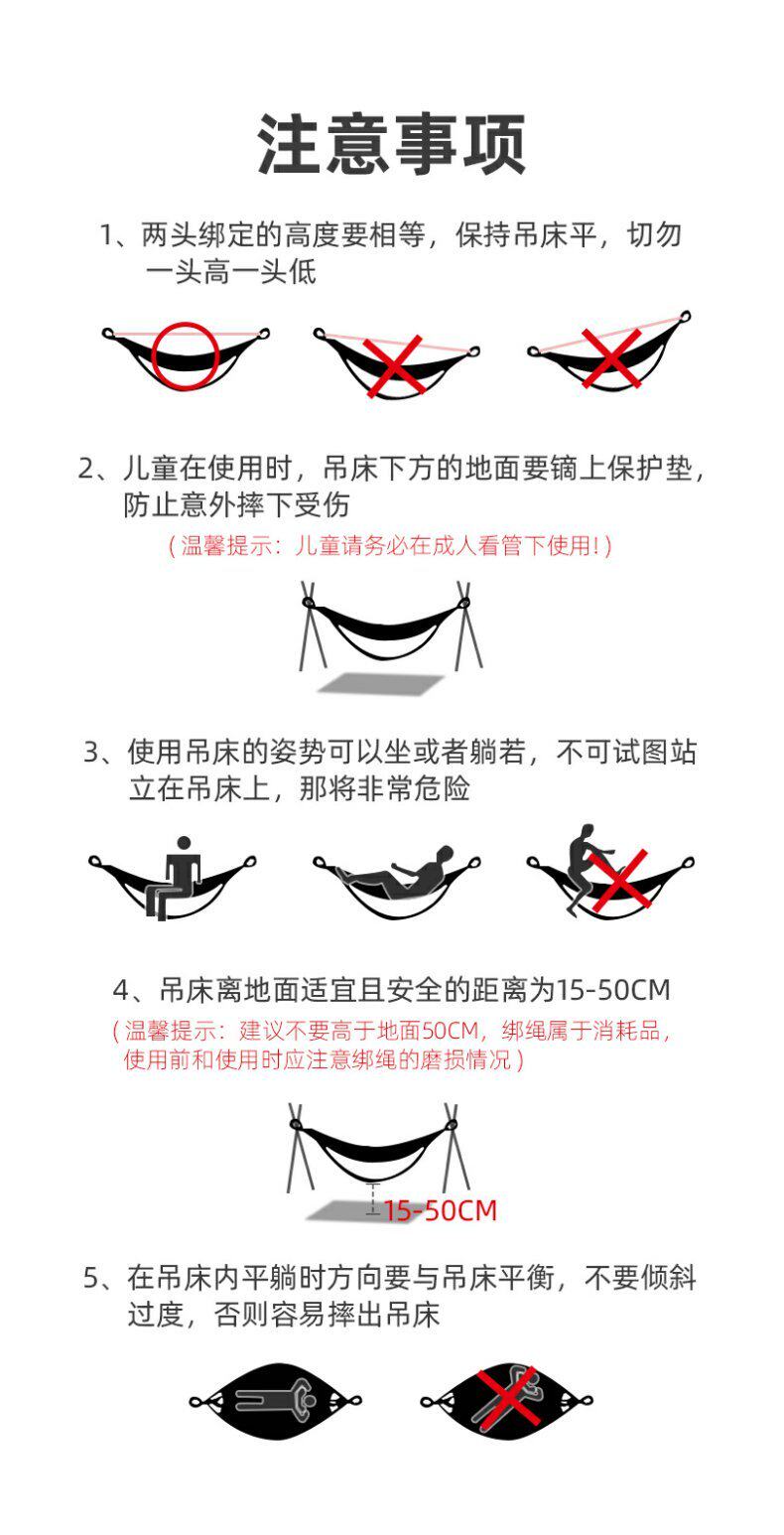 注意事项

1、两头绑定的高度要相等，保持吊床平，切勿一头高一头低

2、儿童在使用时，吊床下方的地面要镝上保护垫，防止意外摔下受伤

（温馨提示：儿童请务必在成人看管下使用！）

3、使用吊床的姿势可以坐或者躺若，不可试图站立在吊床上，那将非常危险

4、吊床离地面适宜且安全的距离为15-50CM

（温馨提示：建议不要高于地面50CM，绑绳属于消耗品，使用前和使用时应注意绑绳的磨损情况）

15-50CM

5、在吊床内平躺时方向要与吊床平衡，不要倾斜过度，否则容易摔出吊床