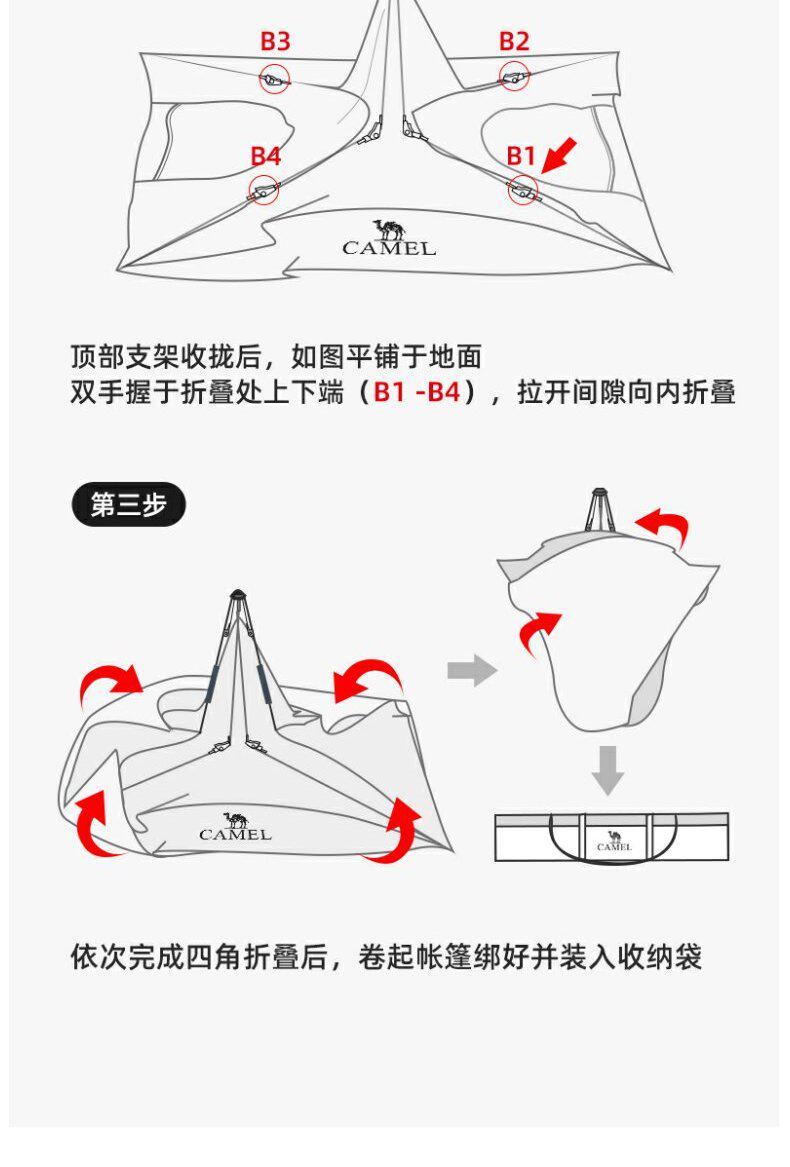 B3
B2
B4
B1
CAMEL

顶部支架收拢后，如图平铺于地面
双手握于折叠处上下端（B1 -B4），拉开间隙向内折叠

第三步

CAMEL

CAMEL

依次完成四角折叠后，卷起帐篷绑好并装入收纳袋