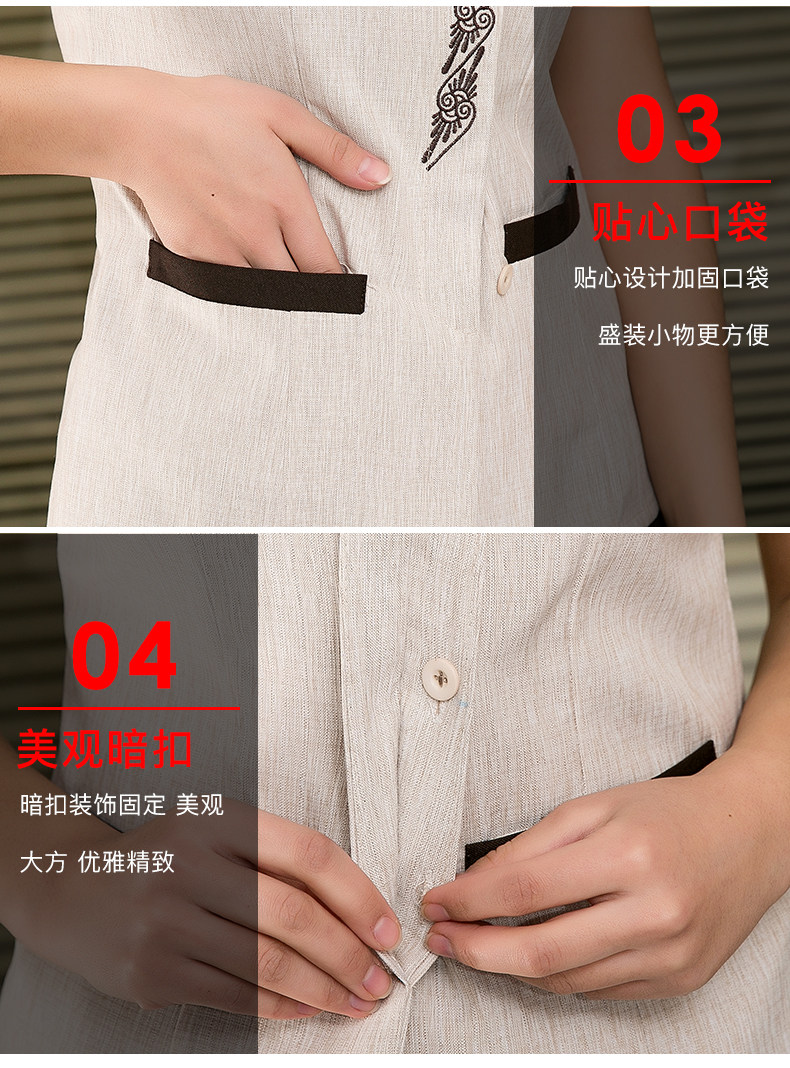 03

贴心口袋

贴心设计加固口袋

盛装小物更方便

04

美观暗扣

暗扣装饰固定 美观

大方 优雅精致