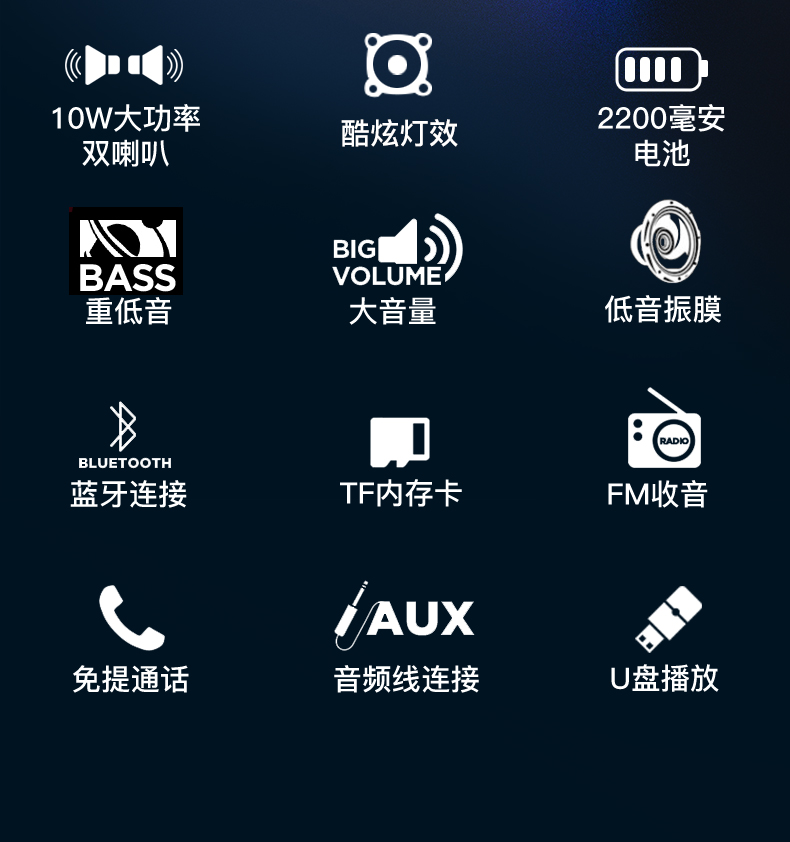 10W大功率
双喇叭

酷炫灯效

2200毫安
电池

BASS
重低音

BIG
VOLUME
大音量

低音振膜

BLUETOOTH
蓝牙连接

TF内存卡

RADIO
FM收音

免提通话

AUX
音频线连接

U盘播放