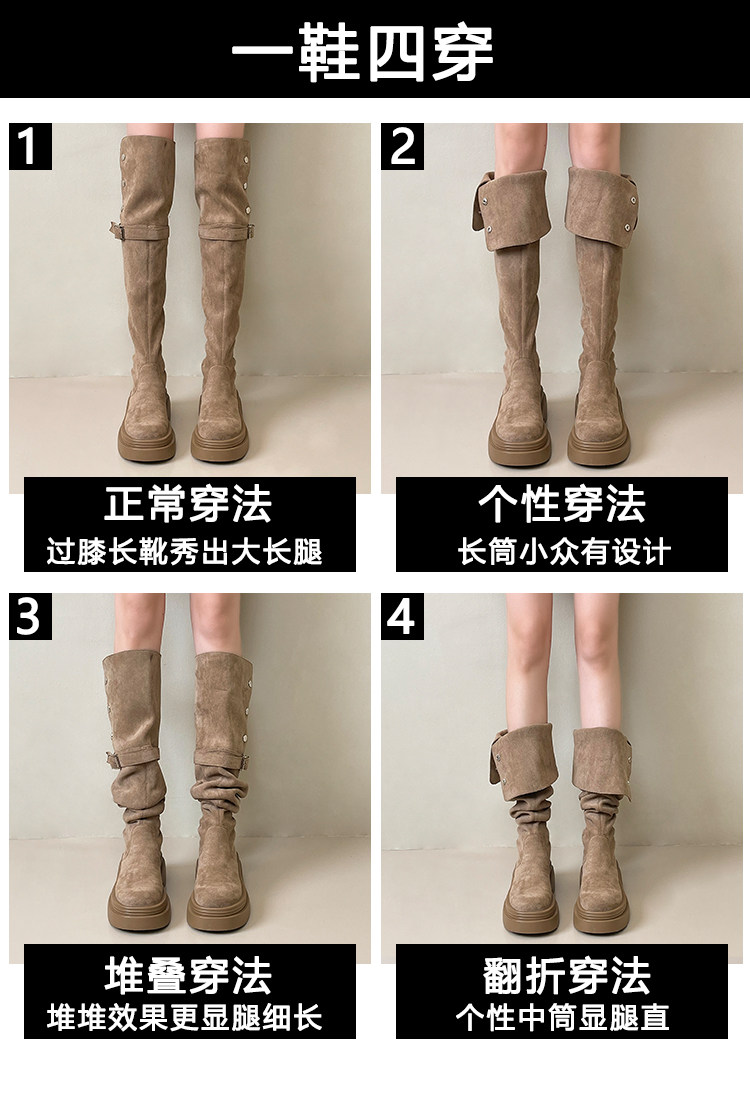 一鞋四穿

1

正常穿法
过膝长靴秀出大长腿

2

个性穿法
长筒小众有设计

3

堆叠穿法
堆堆效果更显腿细长

4

翻折穿法
个性中筒显腿直