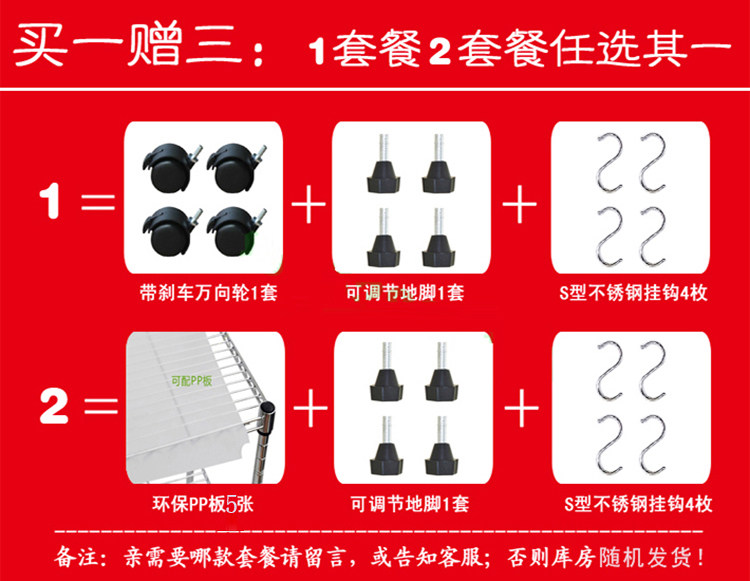 买一赠三：1套餐2套餐任选其一

1 = + +

带刹车万向轮1套

可调节地脚1套

S型不锈钢挂钩4枚

2 = + +

可配PP板

环保PP板5张

可调节地脚1套

S型不锈钢挂钩4枚

备注：亲需要哪款套餐请留言，或告知客服；否则库房随机发货！