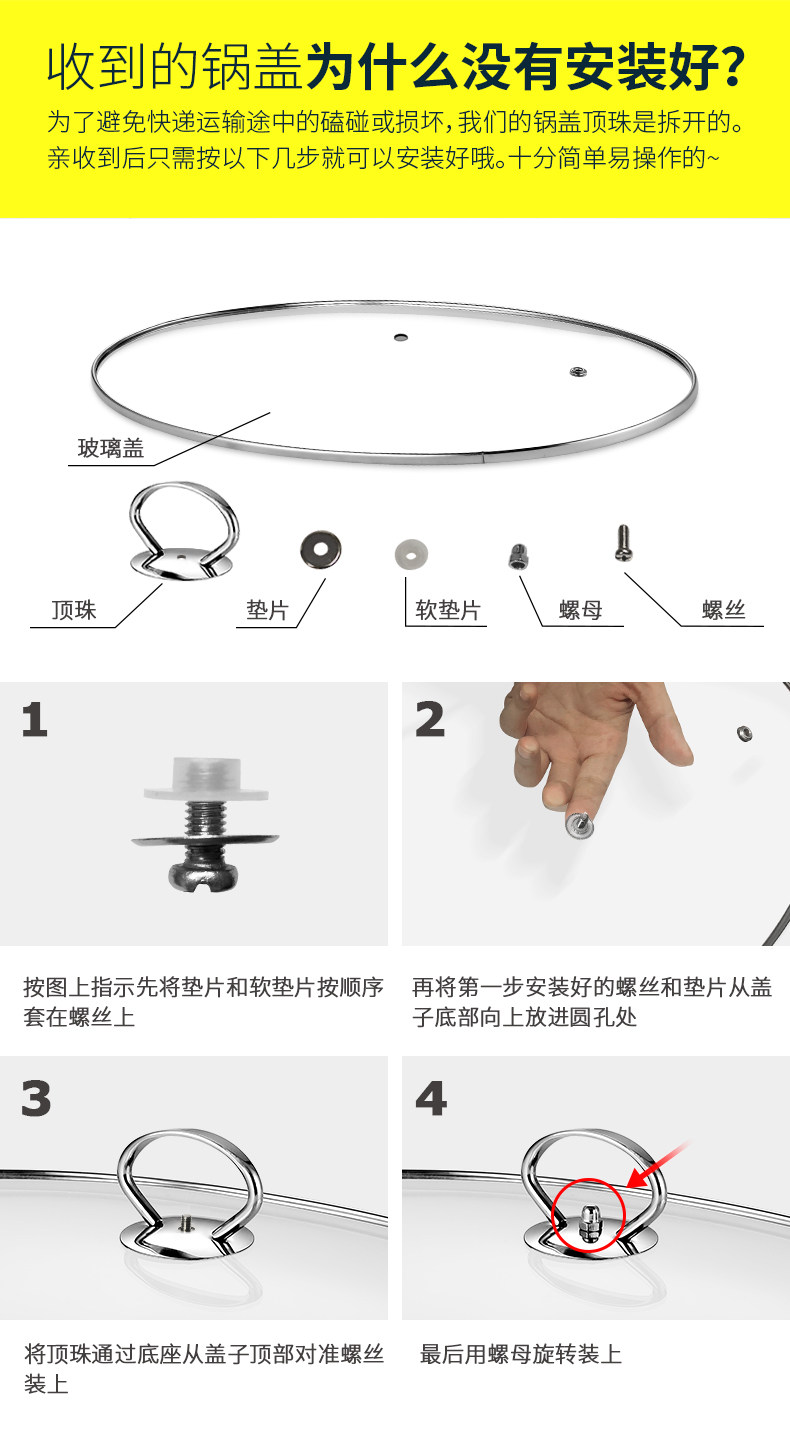 收到的锅盖为什么没有安装好?

为了避免快递运输途中的磕碰或损坏,我们的锅盖顶珠是拆开的。亲收到后只需按以下几步就可以安装好哦。十分简单易操作的~

玻璃盖

顶珠

垫片

软垫片

螺母

螺丝

1

按图上指示先将垫片和软垫片按顺序套在螺丝上

2

再将第一步安装好的螺丝和垫片从盖子底部向上放进圆孔处

3

将顶珠通过底座从盖子顶部对准螺丝装上

4

最后用螺母旋转装上