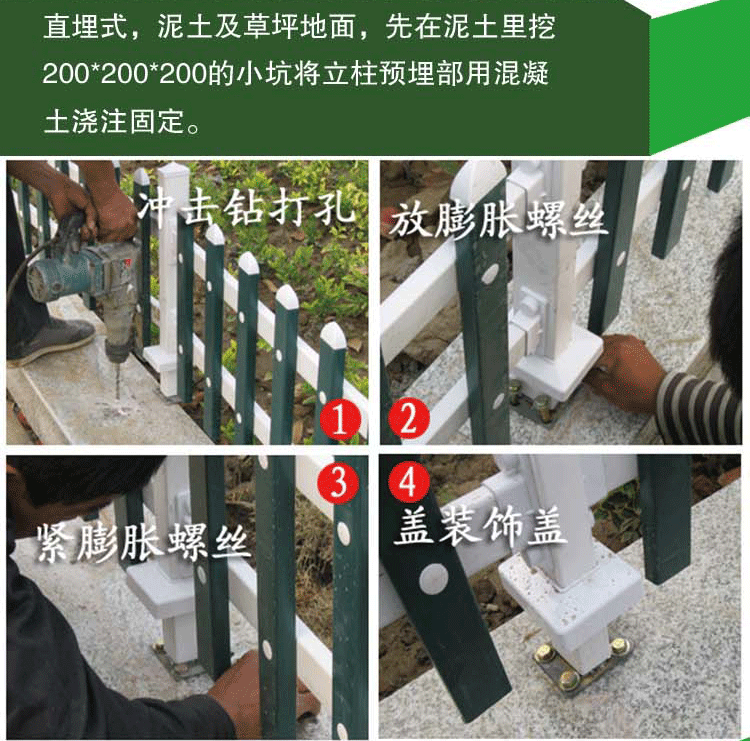 直埋式，泥土及草坪地面，先在泥土里挖200*200*200的小坑将立柱预埋部用混凝土浇注固定。

冲击钻打孔

1

放膨胀螺丝

2

3

紧膨胀螺丝

4

盖装饰盖