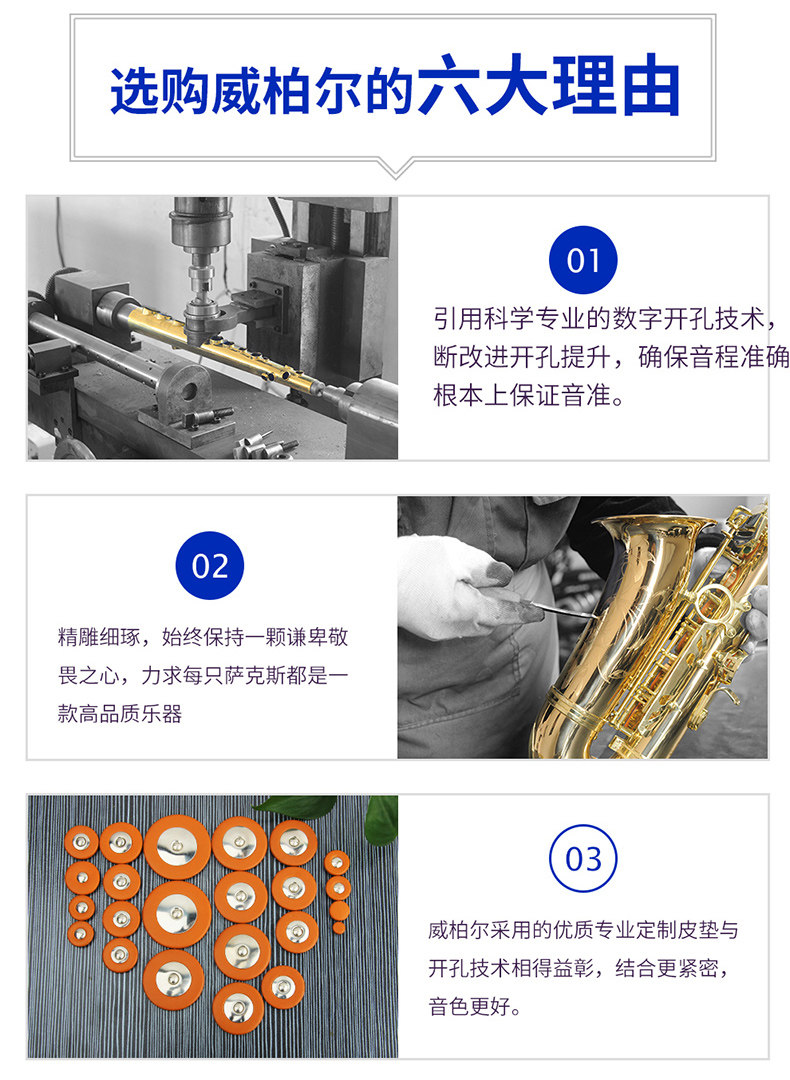 选购威柏尔的六大理由

01

引用科学专业的数字开孔技术，断改进开孔提升，确保音程准确根本上保证音准。

02

精雕细琢，始终保持一颗谦卑敬畏之心，力求每只萨克斯都是一款高品质乐器

03

威柏尔采用的优质专业定制皮垫与开孔技术相得益彰，结合更紧密，音色更好。