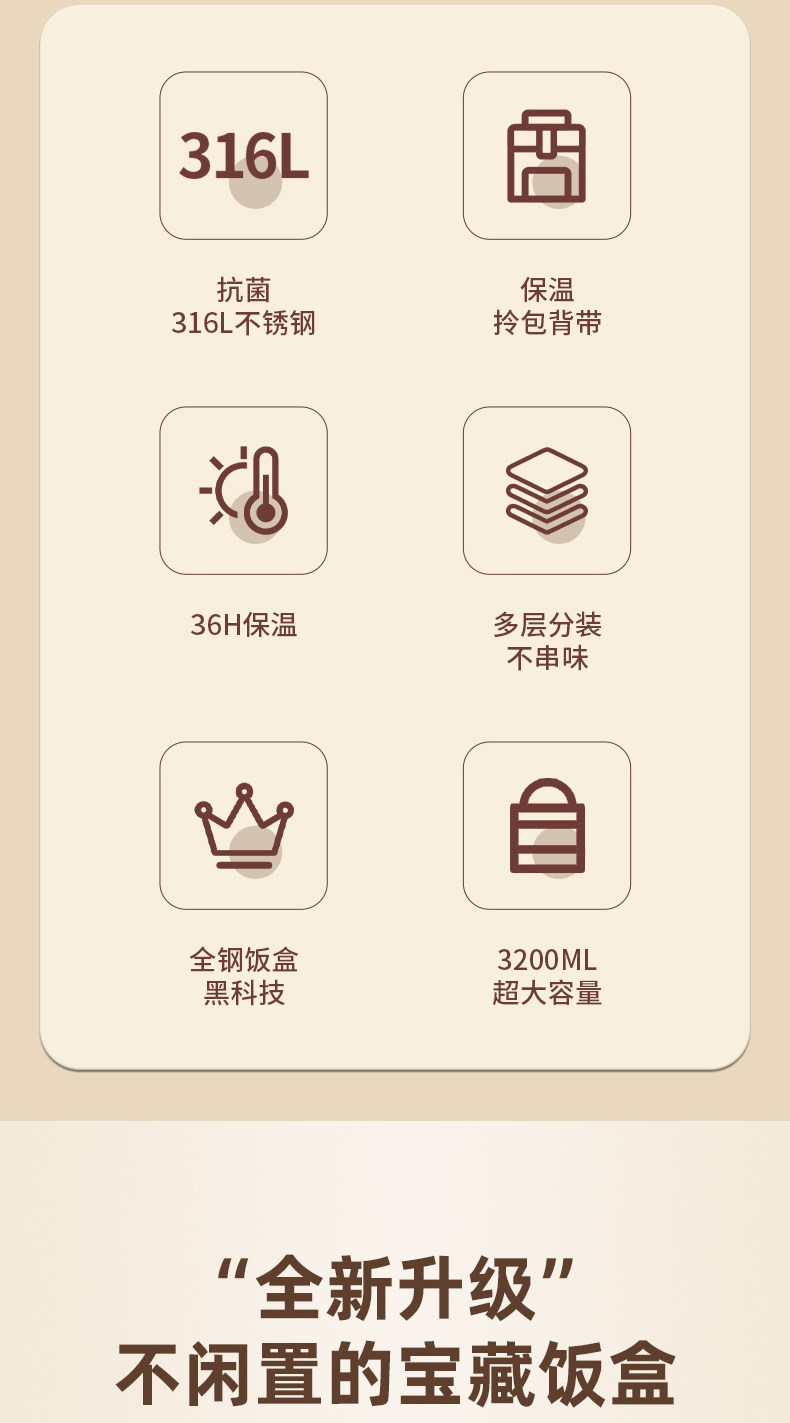 316L

抗菌
316L不锈钢

保温
拎包背带

36H保温

多层分装
不串味

全钢饭盒
黑科技

3200ML
超大容量

“全新升级”
不闲置的宝藏饭盒