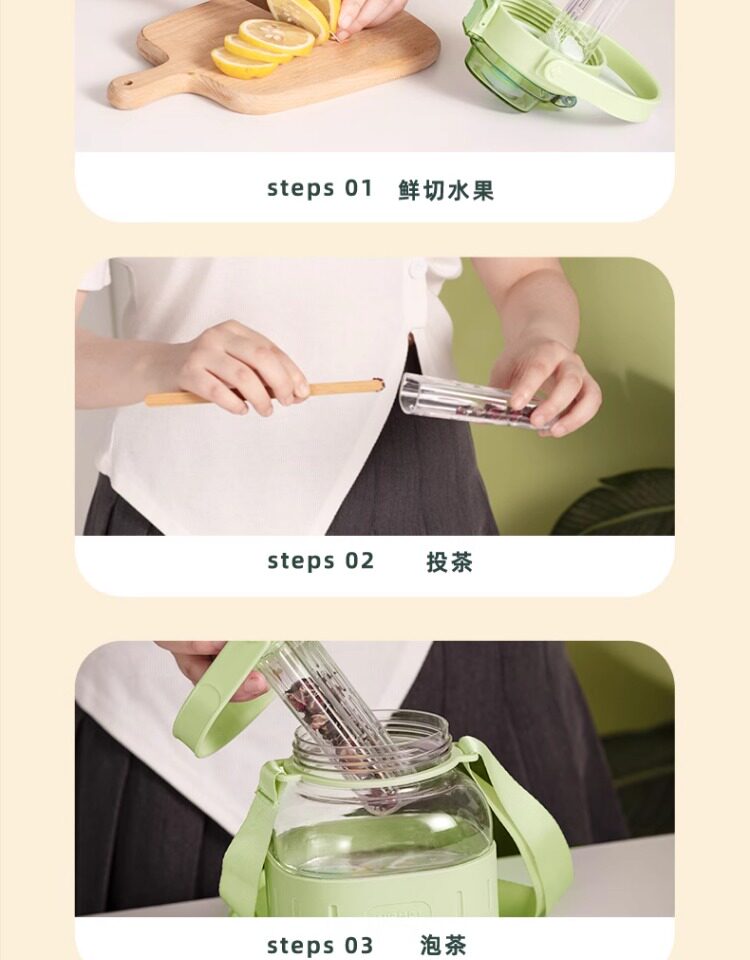 steps 01 鲜切水果

steps 02 投茶

steps 03 泡茶