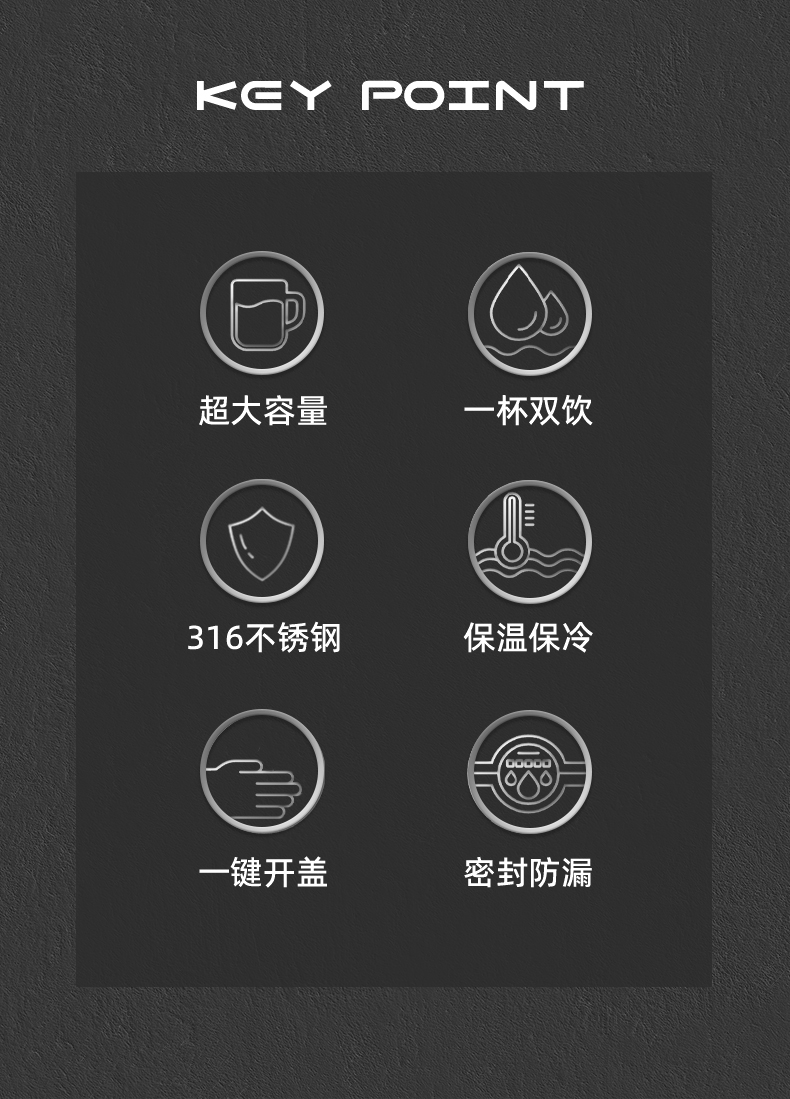 KEY POINT

超大容量

一杯双饮

316不锈钢

保温保冷

一键开盖

密封防漏