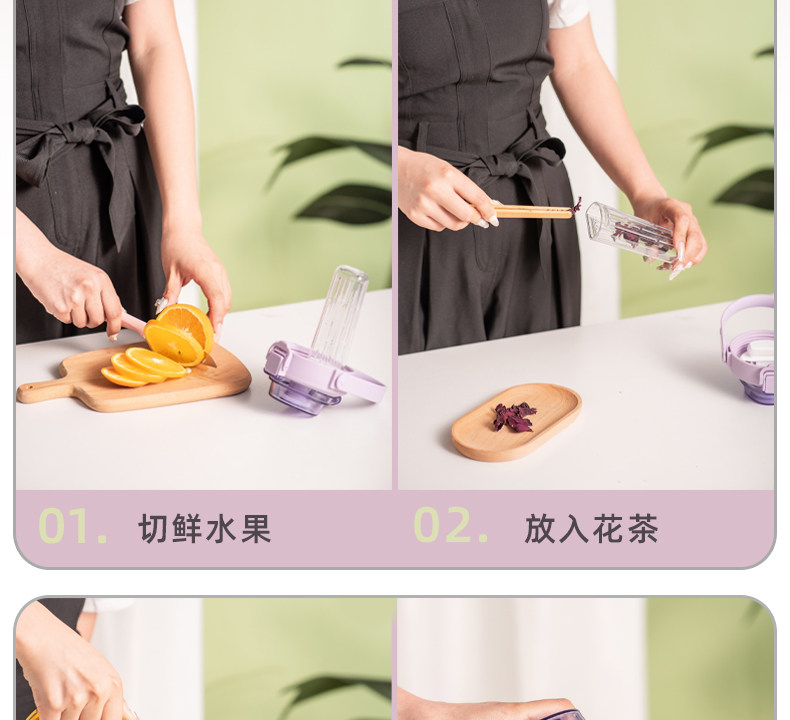 01. 切鲜水果

02. 放入花茶