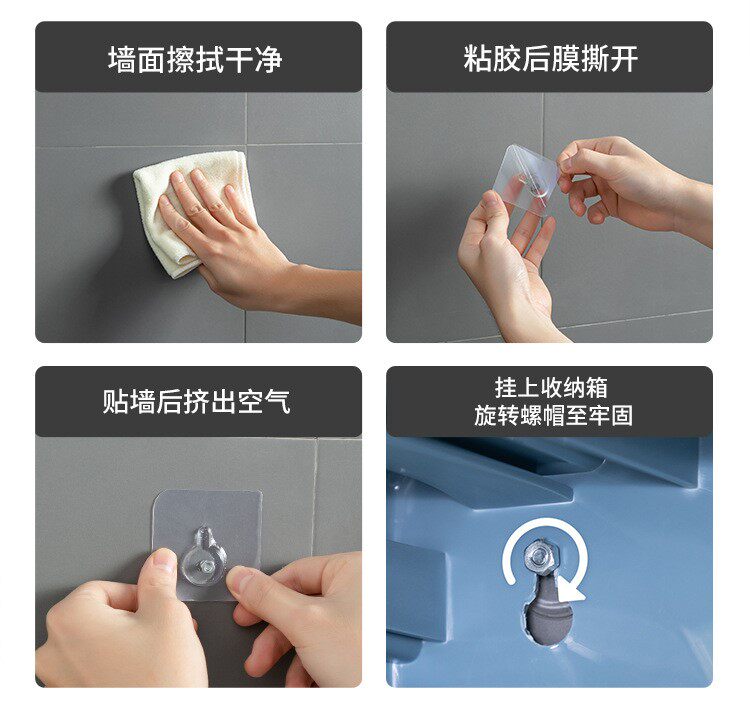 墙面擦拭干净

粘胶后膜撕开

贴墙后挤出空气

挂上收纳箱
旋转螺帽至牢固