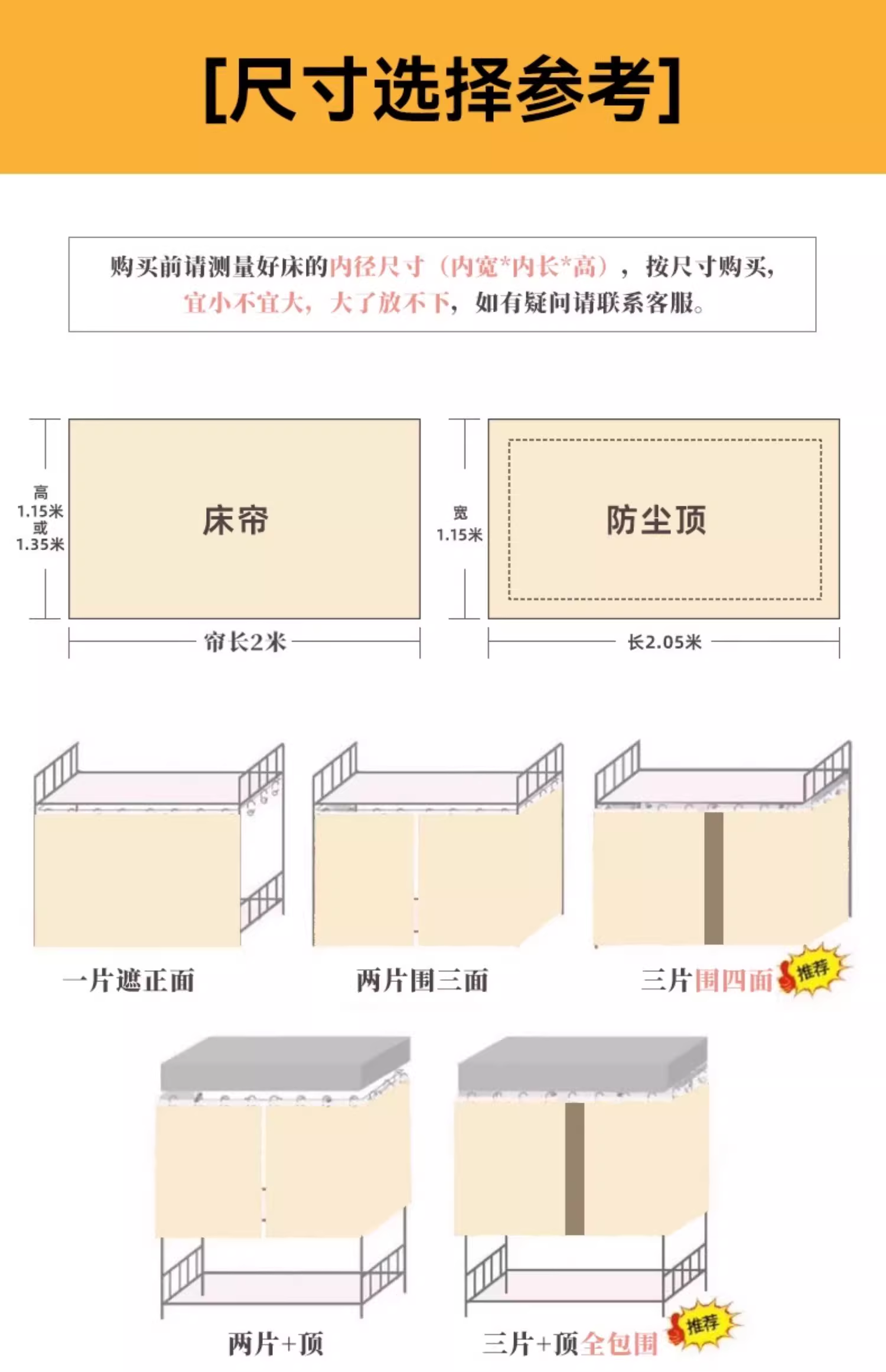 [尺寸选择参考]

购买前请测量好床的内径尺寸（内宽*内长*高），按尺寸购买，宜小不宜大，大了放不下，如有疑问请联系客服。

高 1.15米 或 1.35米

床帘

帘长2米

宽 1.15米

防尘顶

长2.05米

一片遮正面

两片围三面

三片围四面 推荐

两片+顶

三片+顶全包围 推荐