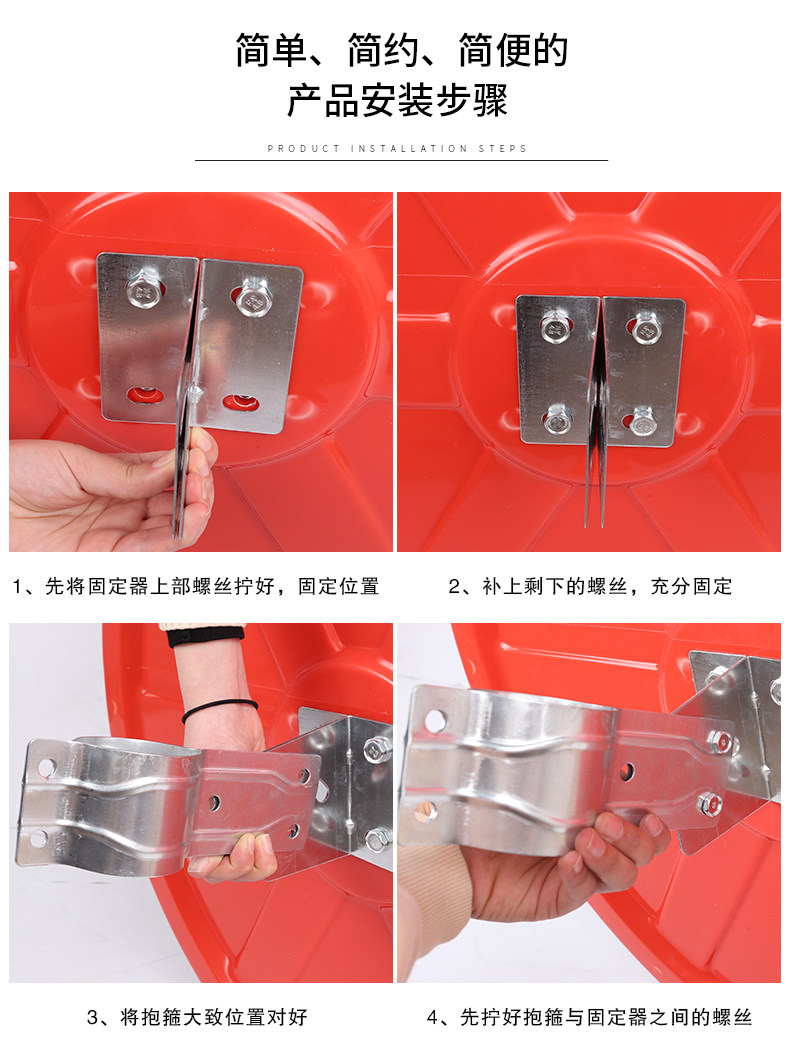 简单、简约、简便的
产品安装步骤

PRODUCT INSTALLATION STEPS

1、先将固定器上部螺丝拧好，固定位置

2、补上剩下的螺丝，充分固定

3、将抱箍大致位置对好

4、先拧好抱箍与固定器之间的螺丝