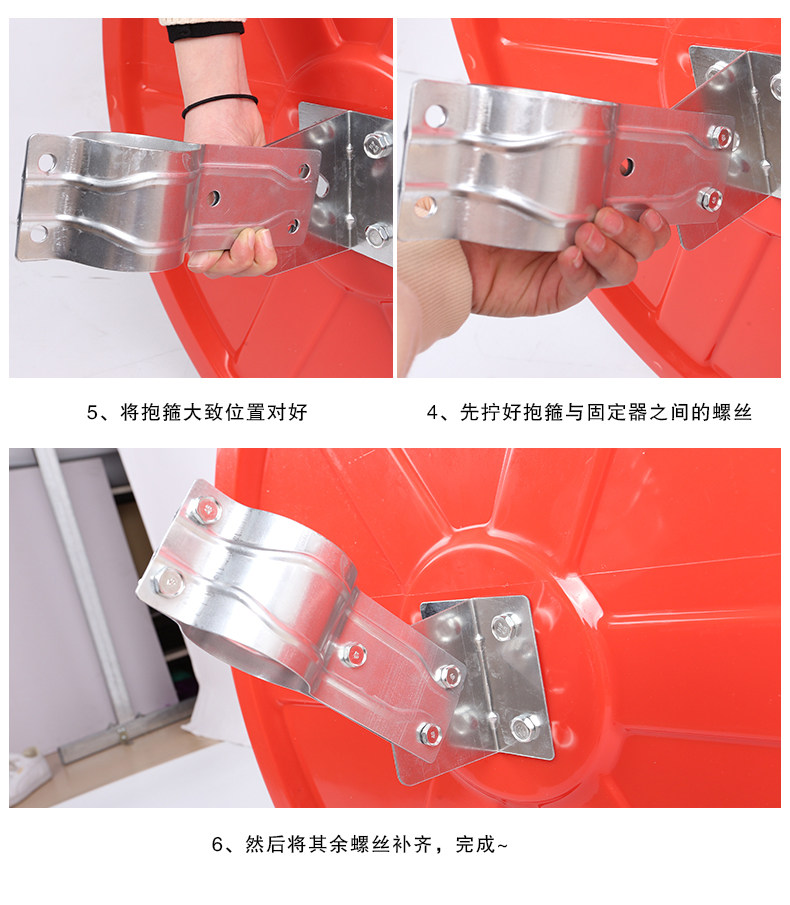 5、将抱箍大致位置对好

4、先拧好抱箍与固定器之间的螺丝

6、然后将其余螺丝补齐，完成~