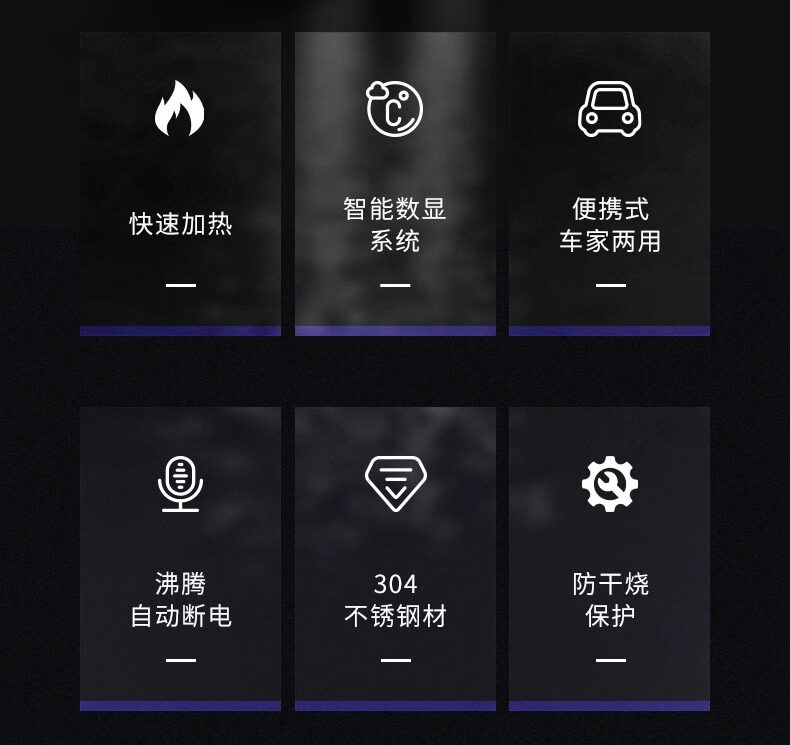 快速加热

智能数显
系统

便携式
车家两用

沸腾
自动断电

304
不锈钢材

防干烧
保护