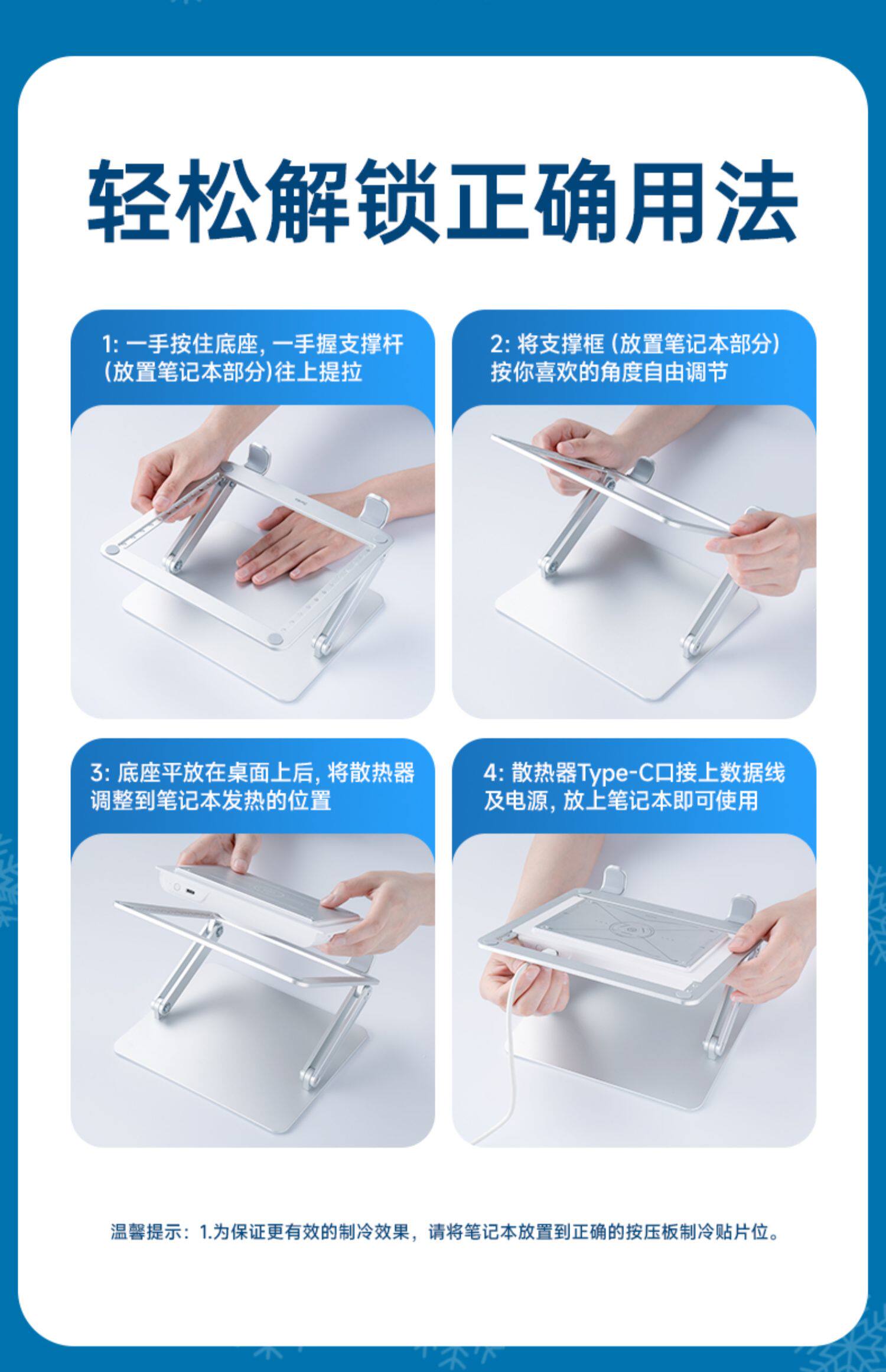 轻松解锁正确用法

1:一手按住底座,一手握支撑杆(放置笔记本部分)往上提拉

2:将支撑框(放置笔记本部分)按你喜欢的角度自由调节

3:底座平放在桌面上后,将散热器调整到笔记本发热的位置

4:散热器Type-C口接上数据线及电源,放上笔记本即可使用

温馨提示:1.为保证更有效的制冷效果,请将笔记本放置到正确的按压板制冷贴片位。