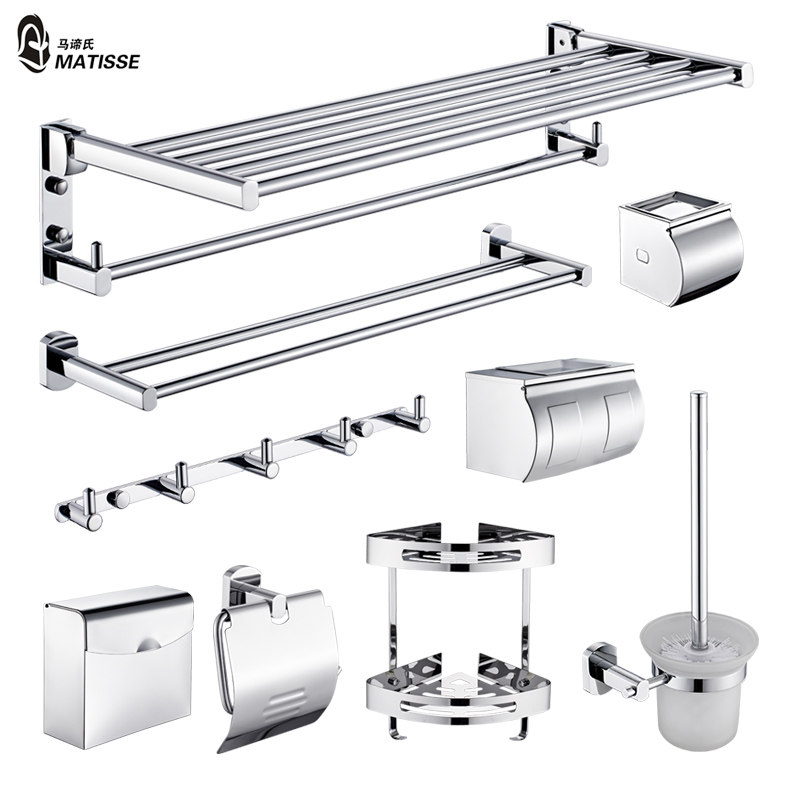 马谛氏
MATISSE