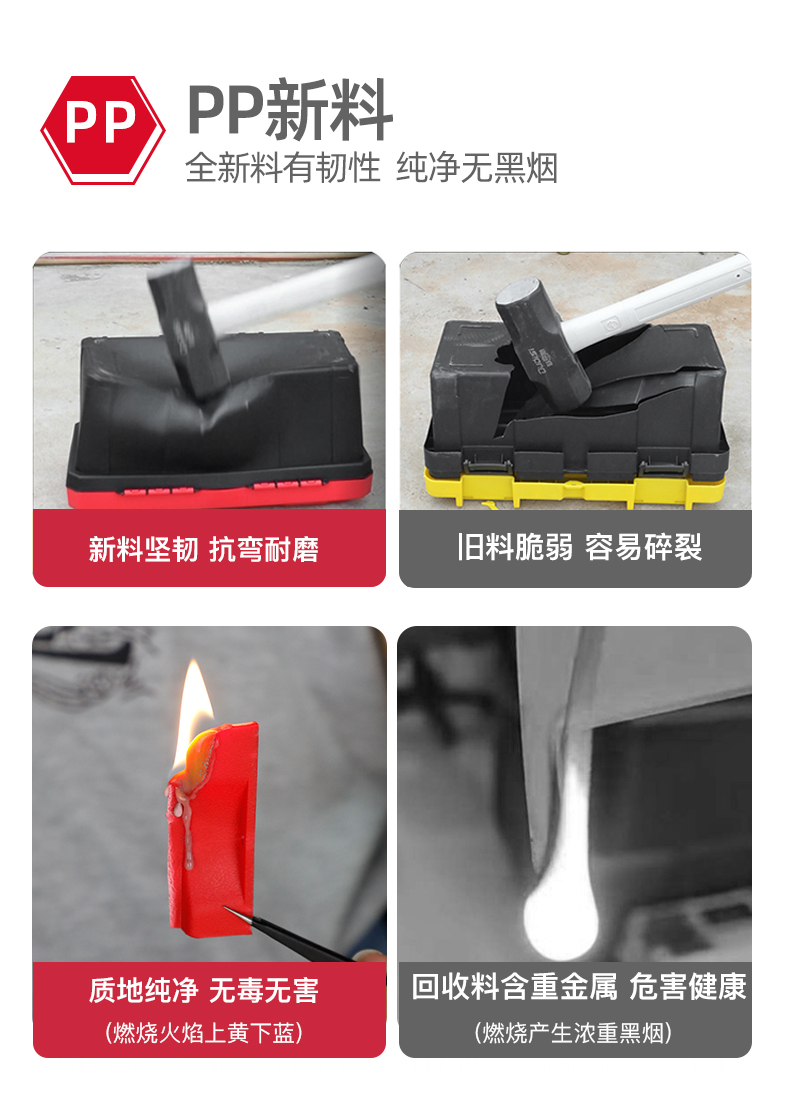 PP

PP新料

全新料有韧性 纯净无黑烟

新料坚韧 抗弯耐磨

旧料脆弱 容易碎裂

质地纯净 无毒无害

(燃烧火焰上黄下蓝)

回收料含重金属 危害健康

(燃烧产生浓重黑烟)