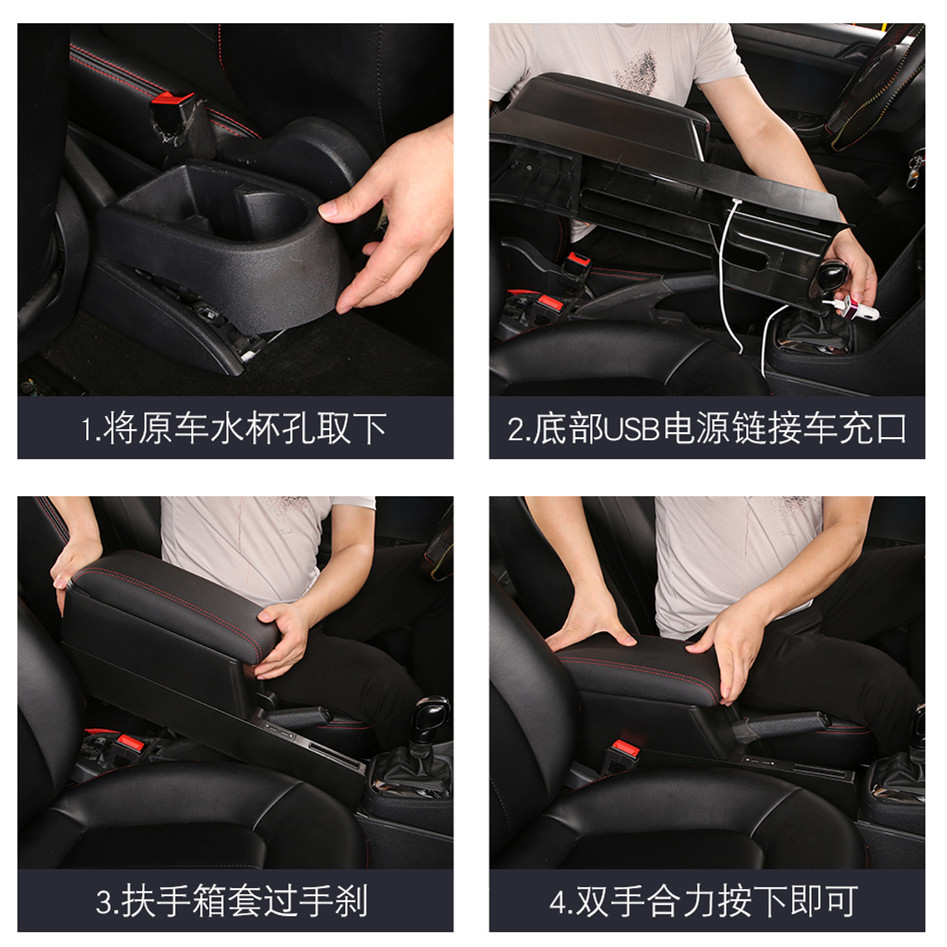 1.将原车水杯孔取下

2.底部USB电源链接车充口

3.扶手箱套过手刹

4.双手合力按下即可