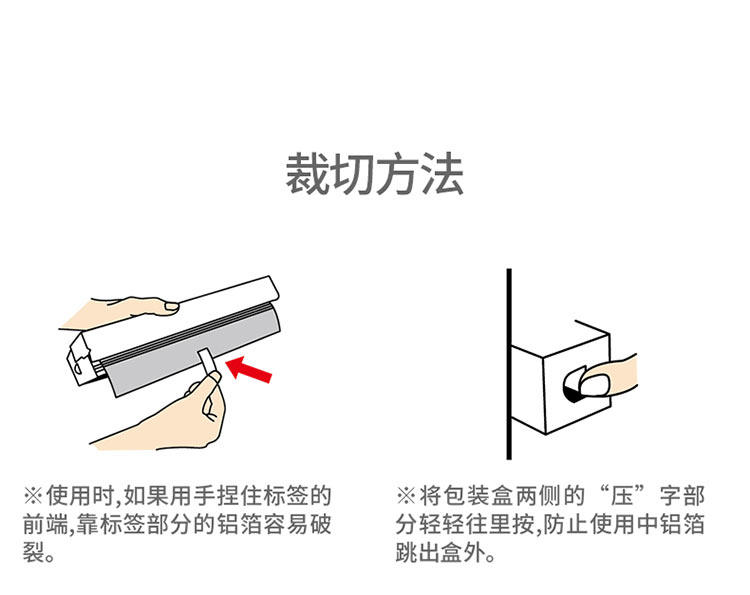 裁切方法

※使用时,如果用手捏住标签的前端,靠标签部分的铝箔容易破裂。

※将包装盒两侧的“压”字部分轻轻往里按,防止使用中铝箔跳出盒外。