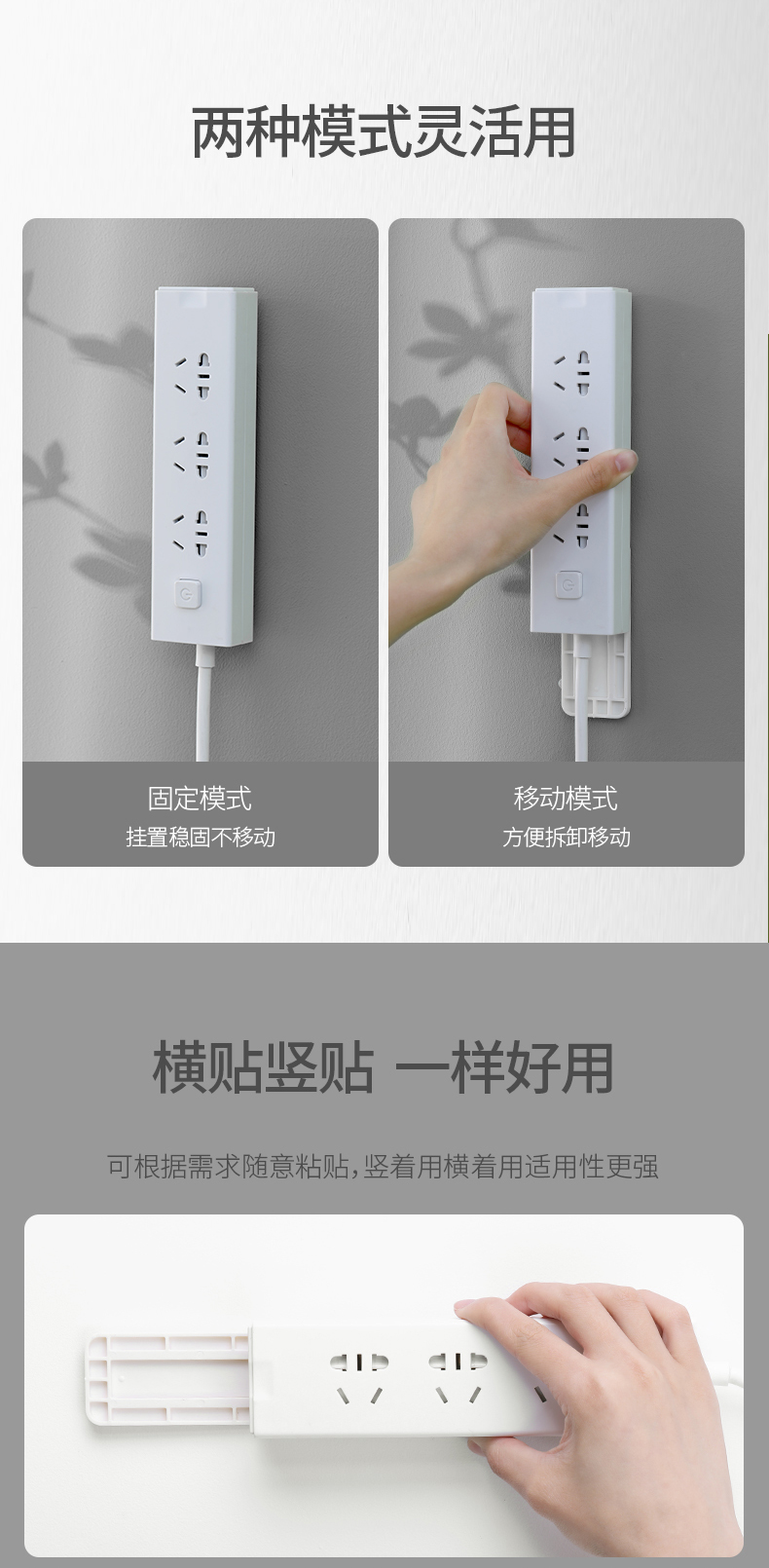 两种模式灵活用

固定模式
挂置稳固不移动

移动模式
方便拆卸移动

横贴竖贴 一样好用

可根据需求随意粘贴，竖着用横着用适用性更强