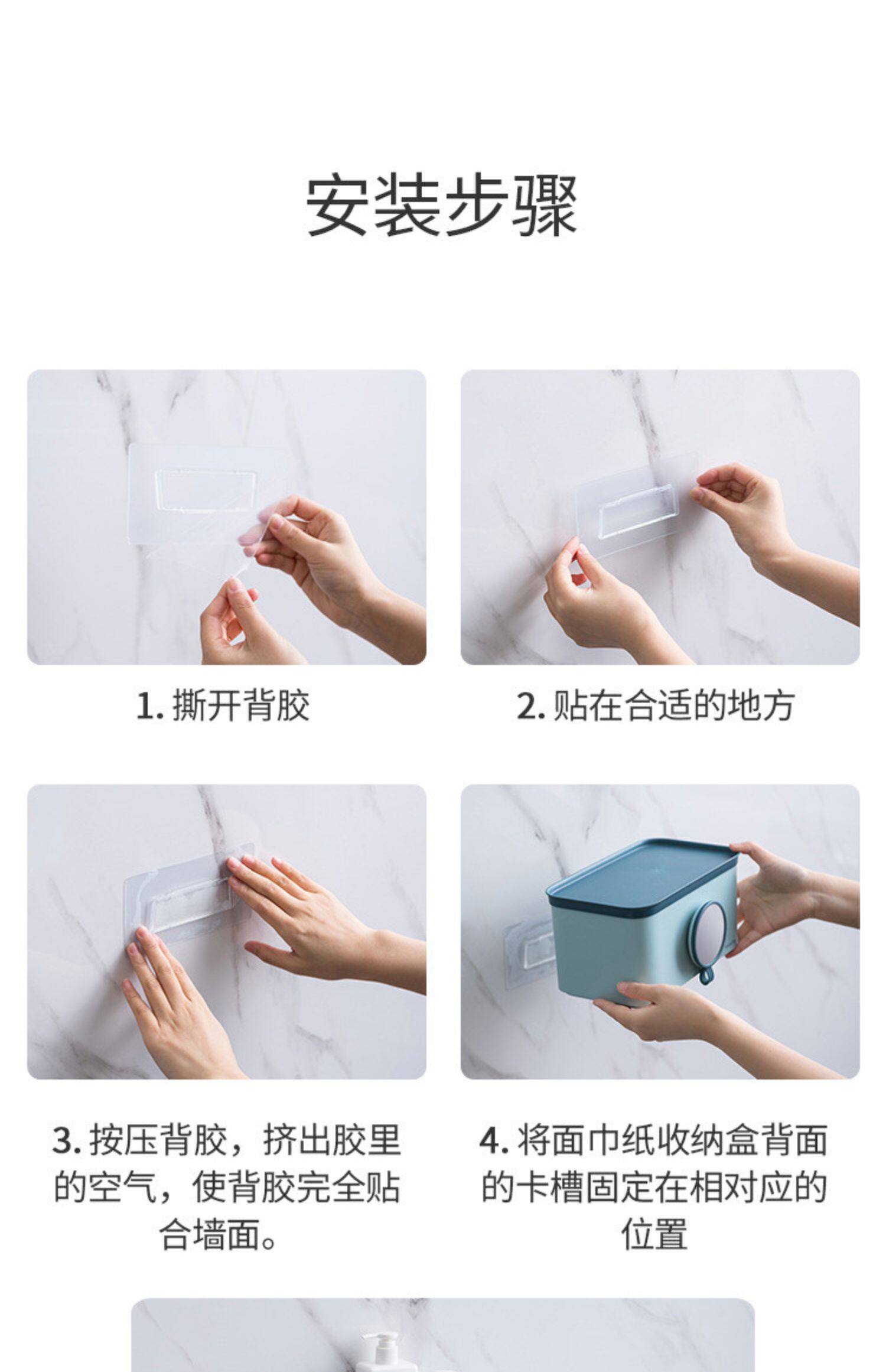 安装步骤

1. 撕开背胶

2. 贴在合适的地方

3. 按压背胶，挤出胶里的空气，使背胶完全贴合墙面。

4. 将面巾纸收纳盒背面的卡槽固定在相对应的位置