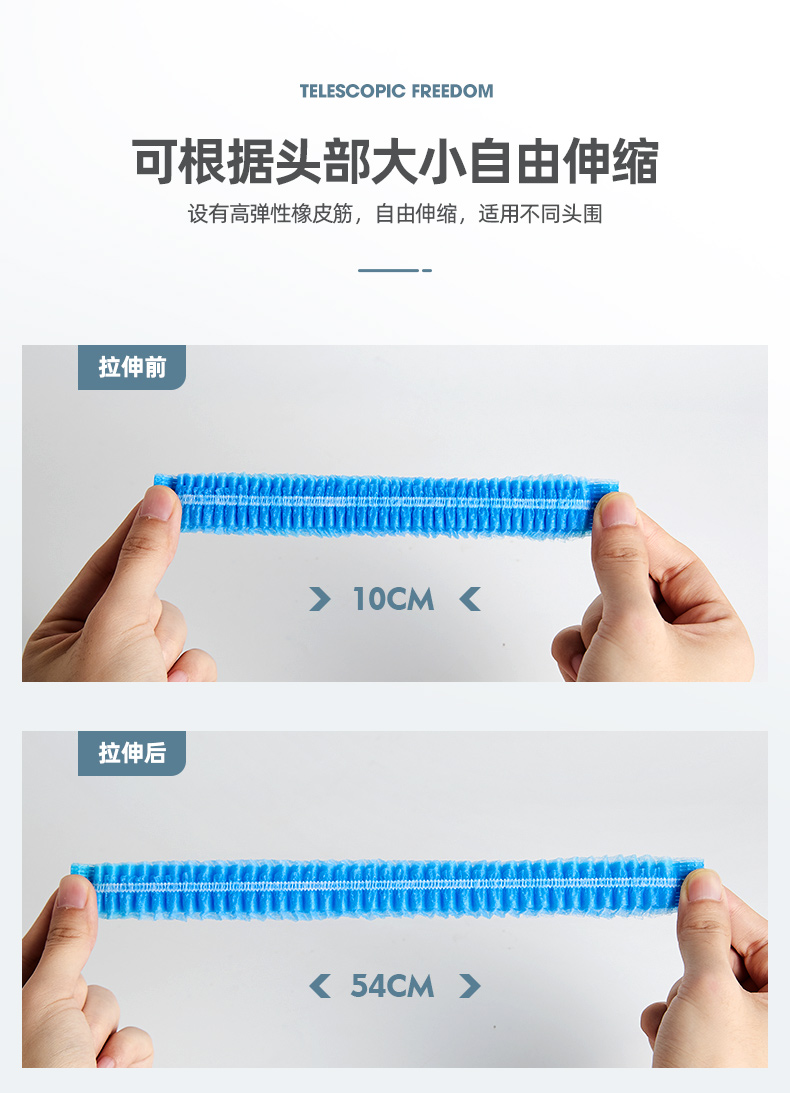 TELESCOPIC FREEDOM

可根据头部大小自由伸缩

设有高弹性橡皮筋，自由伸缩，适用不同头围

拉伸前

10CM

拉伸后

54CM