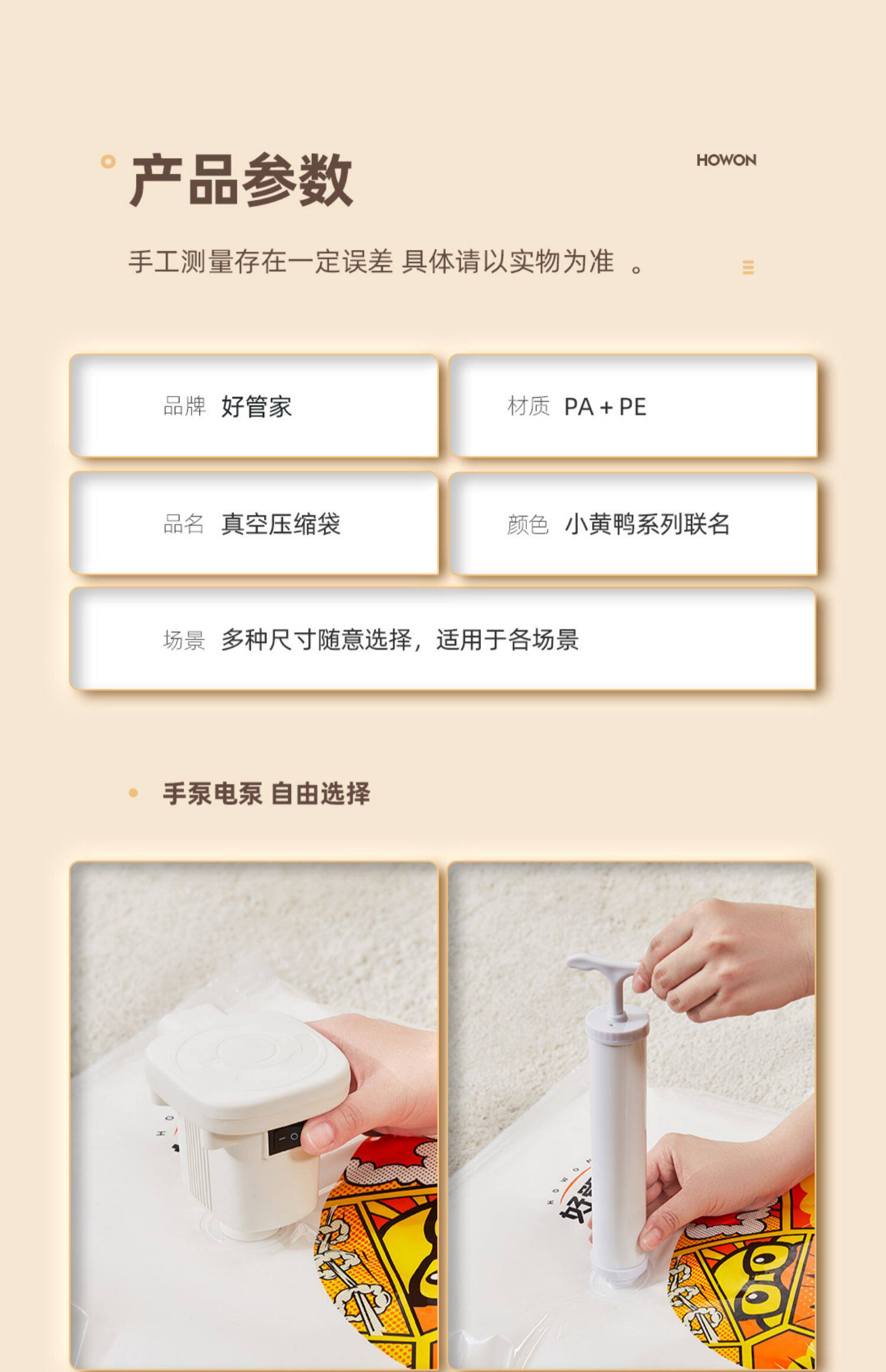 产品参数

HOWON

手工测量存在一定误差 具体请以实物为准 。

品牌 好管家

材质 PA + PE

品名 真空压缩袋

颜色 小黄鸭系列联名

场景 多种尺寸随意选择，适用于各场景

手泵电泵 自由选择