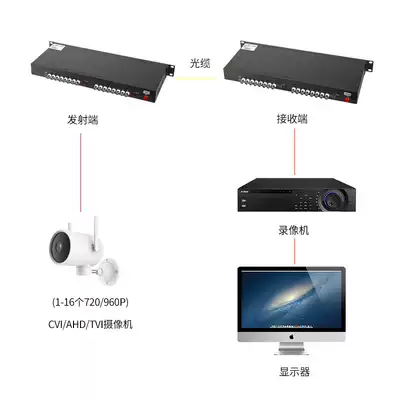 光缆

发射端

接收端

录像机

(1-16个720/960P)

CVI/AHD/TVI摄像机

显示器