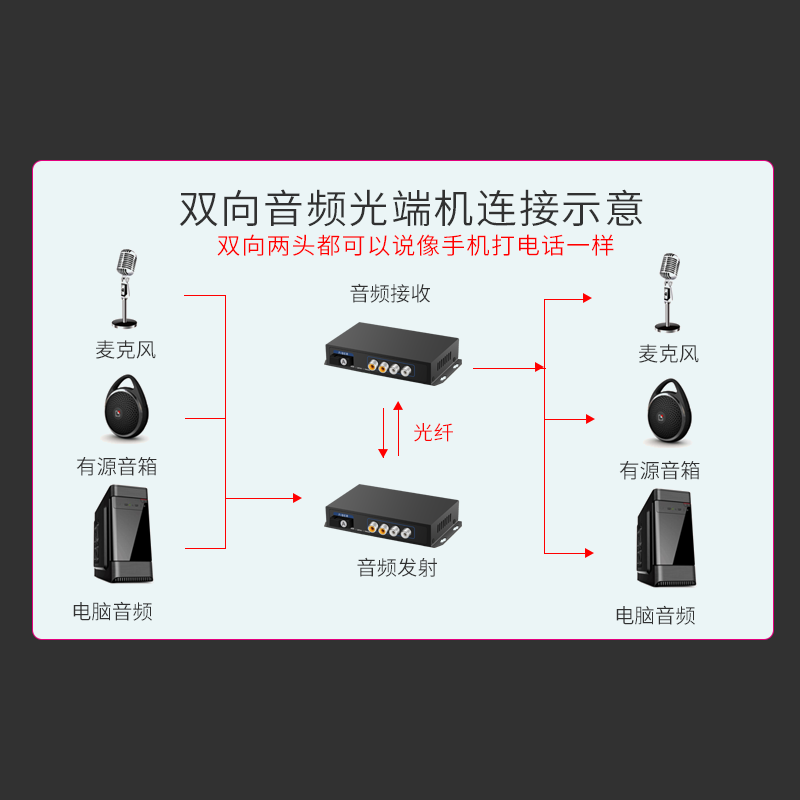 双向音频光端机连接示意
双向两头都可以说像手机打电话一样

麦克风
有源音箱
电脑音频

音频接收
光纤
音频发射

麦克风
有源音箱
电脑音频