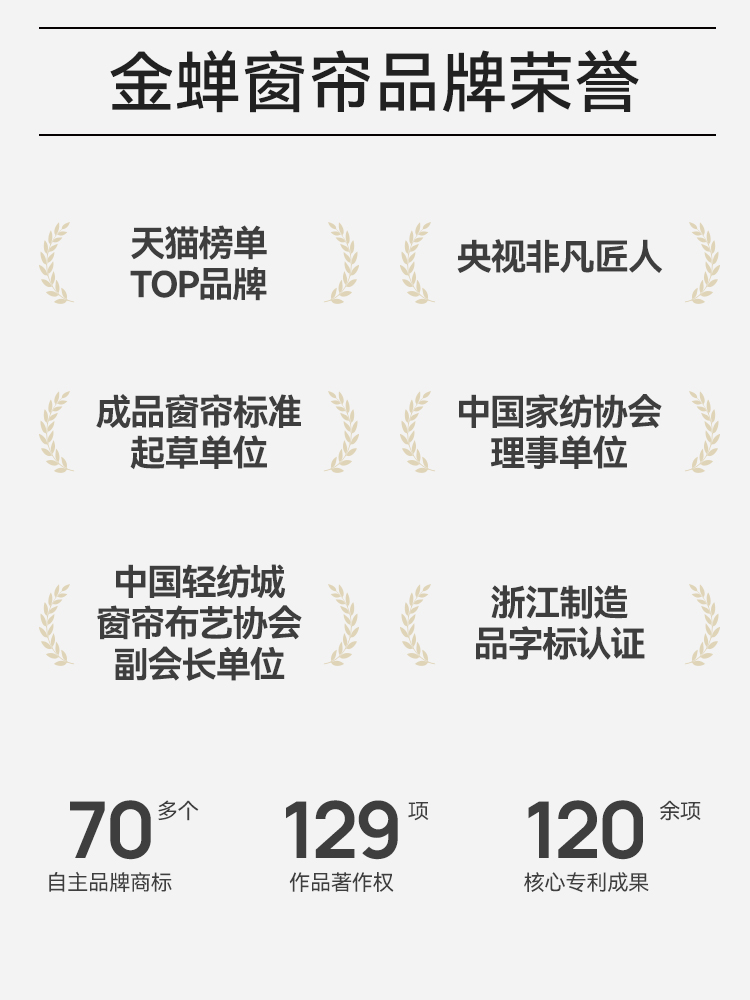 金蝉窗帘品牌荣誉

天猫榜单
TOP品牌

央视非凡匠人

成品窗帘标准
起草单位

中国家纺协会
理事单位

中国轻纺城
窗帘布艺协会
副会长单位

浙江制造
品字标认证

70多个
自主品牌商标

129项
作品著作权

120余项
核心专利成果