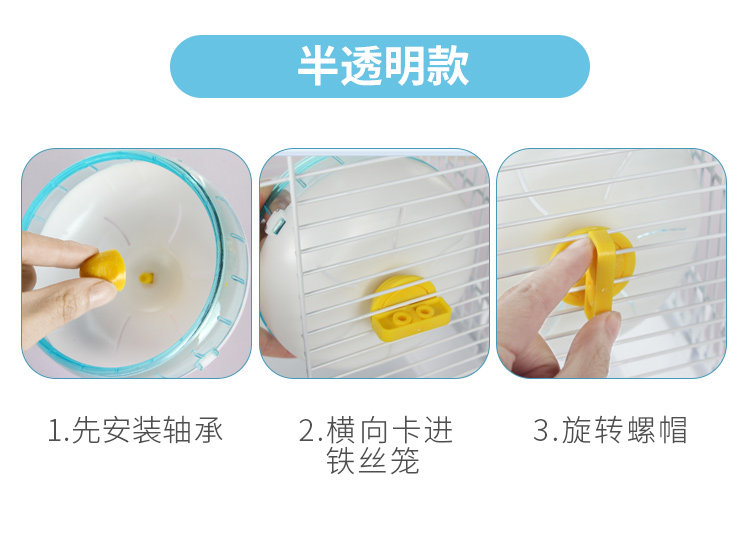 半透明款

1.先安装轴承

2.横向卡进铁丝笼

3.旋转螺帽