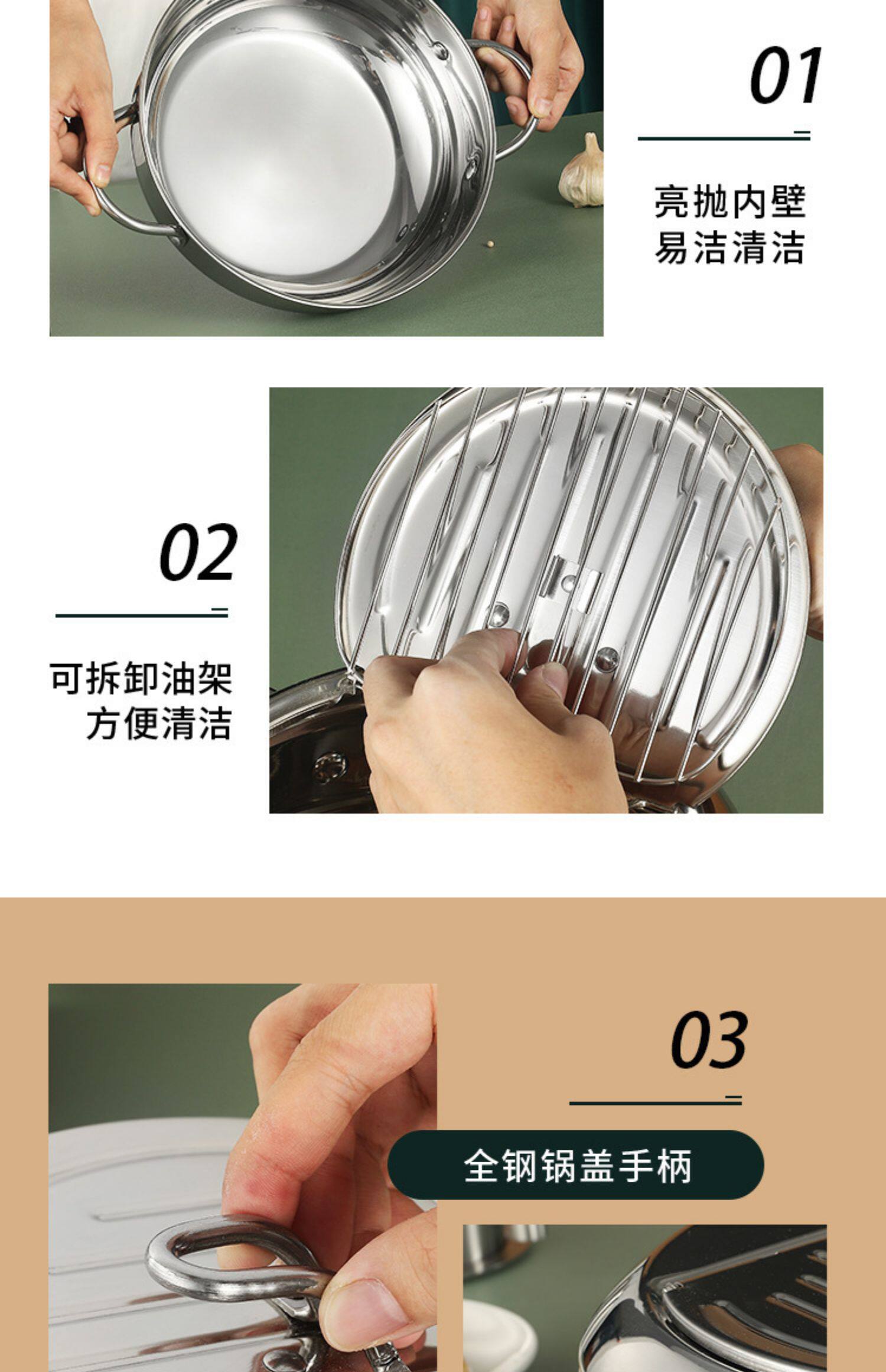 01

亮抛内壁
易洁清洁

02

可拆卸油架
方便清洁

03

全钢锅盖手柄